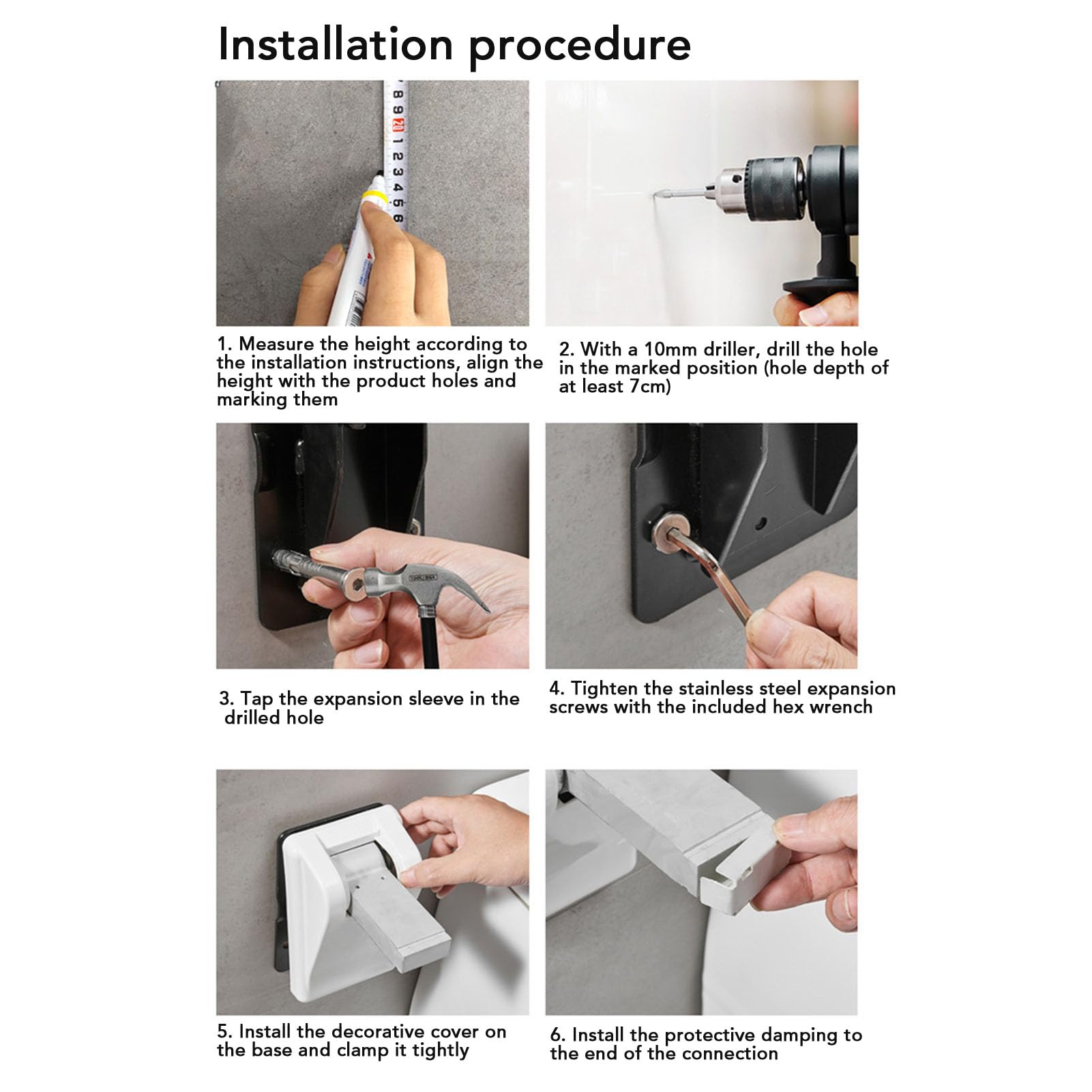 Installation procedure

1. Measure the height according to the installation instructions, align the height with the product holes and marking them

2. With a 10mm driller, drill the hole in the marked position (hole depth of at least 7cm)

3. Tap the expansion sleeve in the drilled hole

4. Tighten the stainless steel expansion screws with the included hex wrench

5. Install the decorative cover on the base and clamp it tightly

6. Install the protective damping to the end of the connection