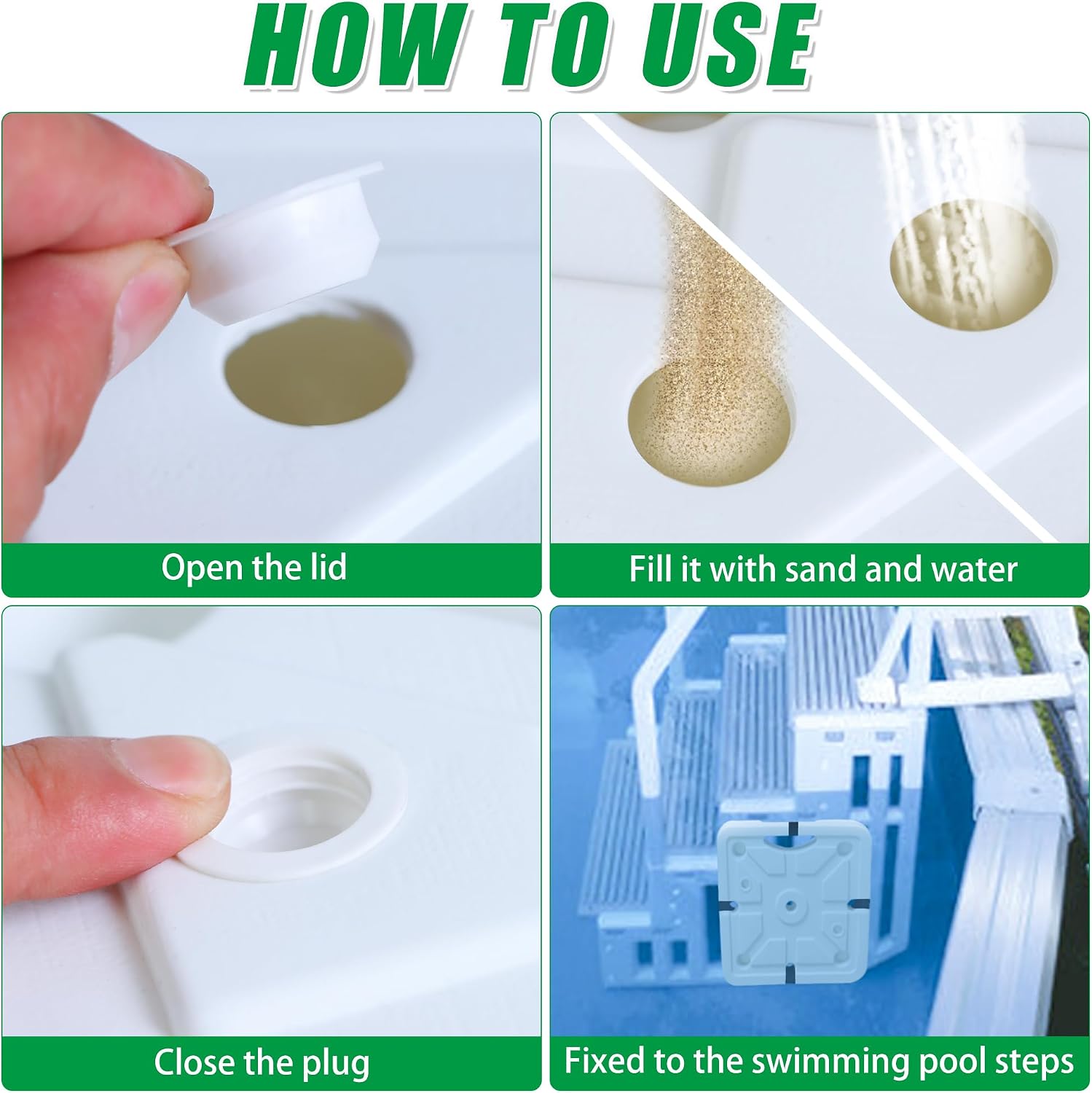 HOW TO USE

Open the lid

Fill it with sand and water

Close the plug

Fixed to the swimming pool steps