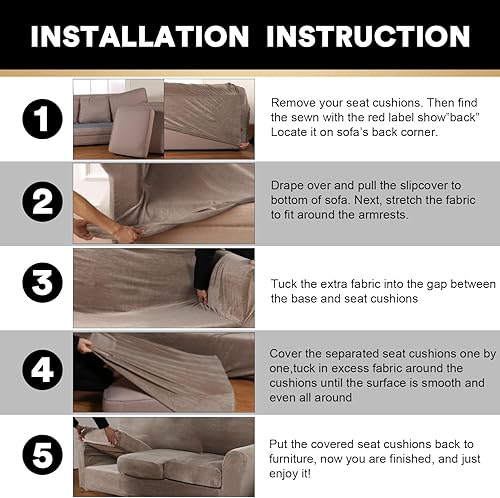 INSTALLATION INSTRUCTION

1

Remove your seat cushions. Then find the sewn with the red label show"back" Locate it on sofa's back corner.

2

Drape over and pull the slipcover to bottom of sofa. Next, stretch the fabric to fit around the armrests.

3

Tuck the extra fabric into the gap between the base and seat cushions

4

Cover the separated seat cushions one by one,tuck in excess fabric around the cushions until the surface is smooth and even all around

5

Put the covered seat cushions back to furniture, now you are finished, and just enjoy it!