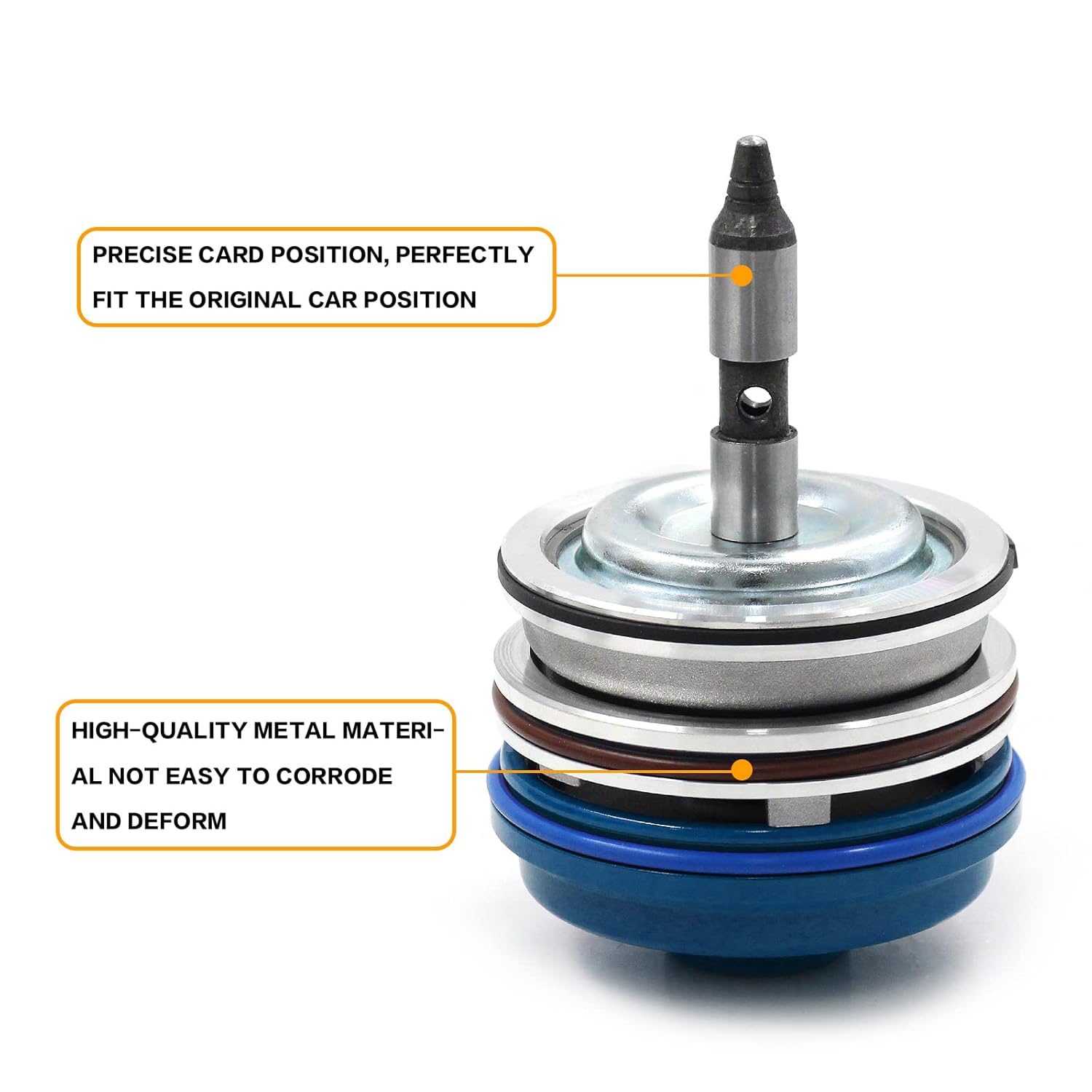 PRECISE CARD POSITION, PERFECTLY FIT THE ORIGINAL CAR POSITION

HIGH-QUALITY METAL MATERIAL NOT EASY TO CORRODE AND DEFORM