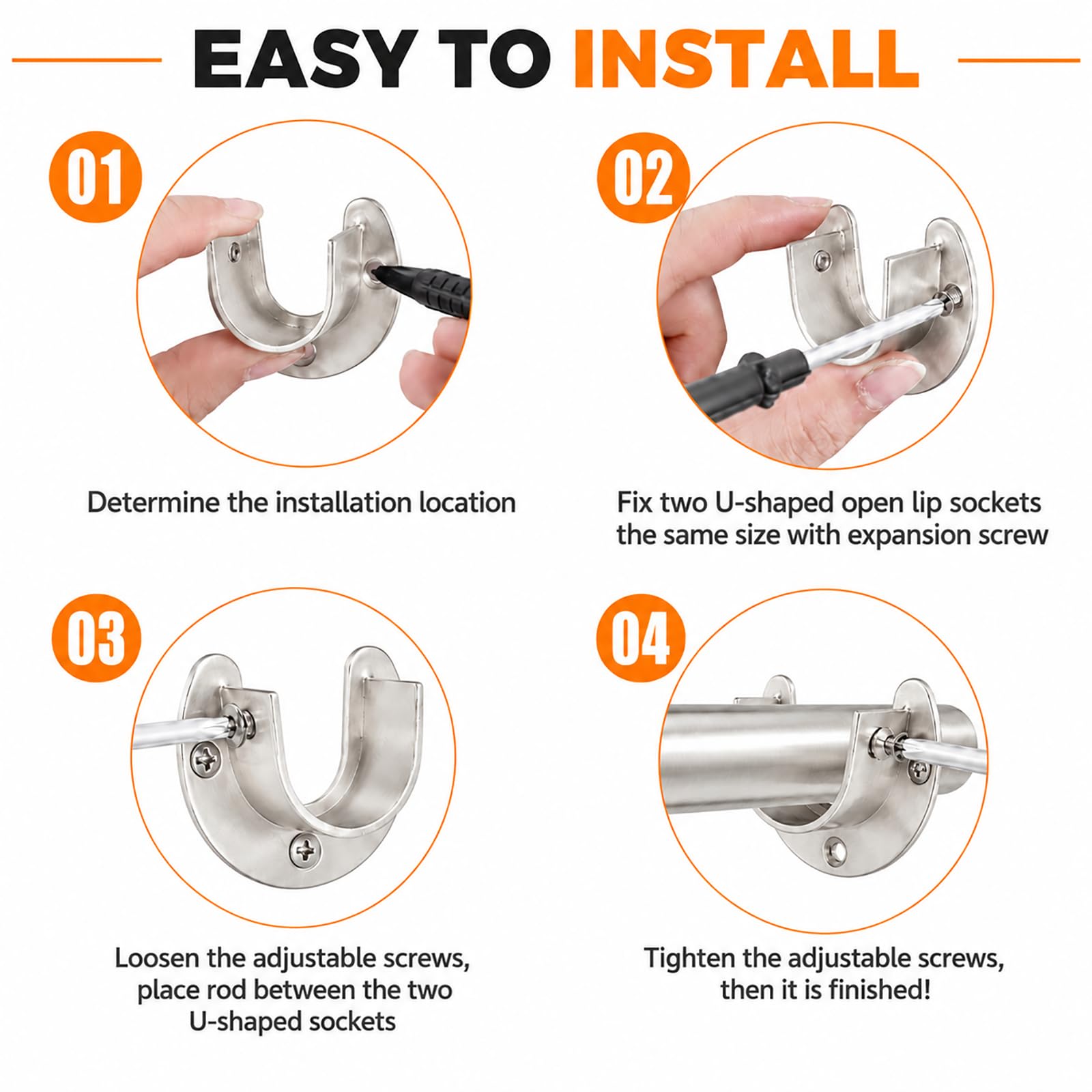 EASY TO INSTALL

01

Determine the installation location

02

Fix two U-shaped open lip sockets the same size with expansion screw

03

Loosen the adjustable screws, place rod between the two U-shaped sockets

04

Tighten the adjustable screws, then it is finished!