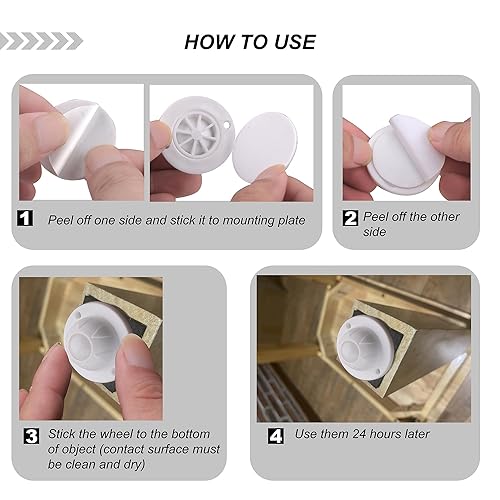 HOW TO USE

1 Peel off one side and stick it to mounting plate

2 Peel off the other side

3 Stick the wheel to the bottom of object (contact surface must be clean and dry)

4 Use them 24 hours later