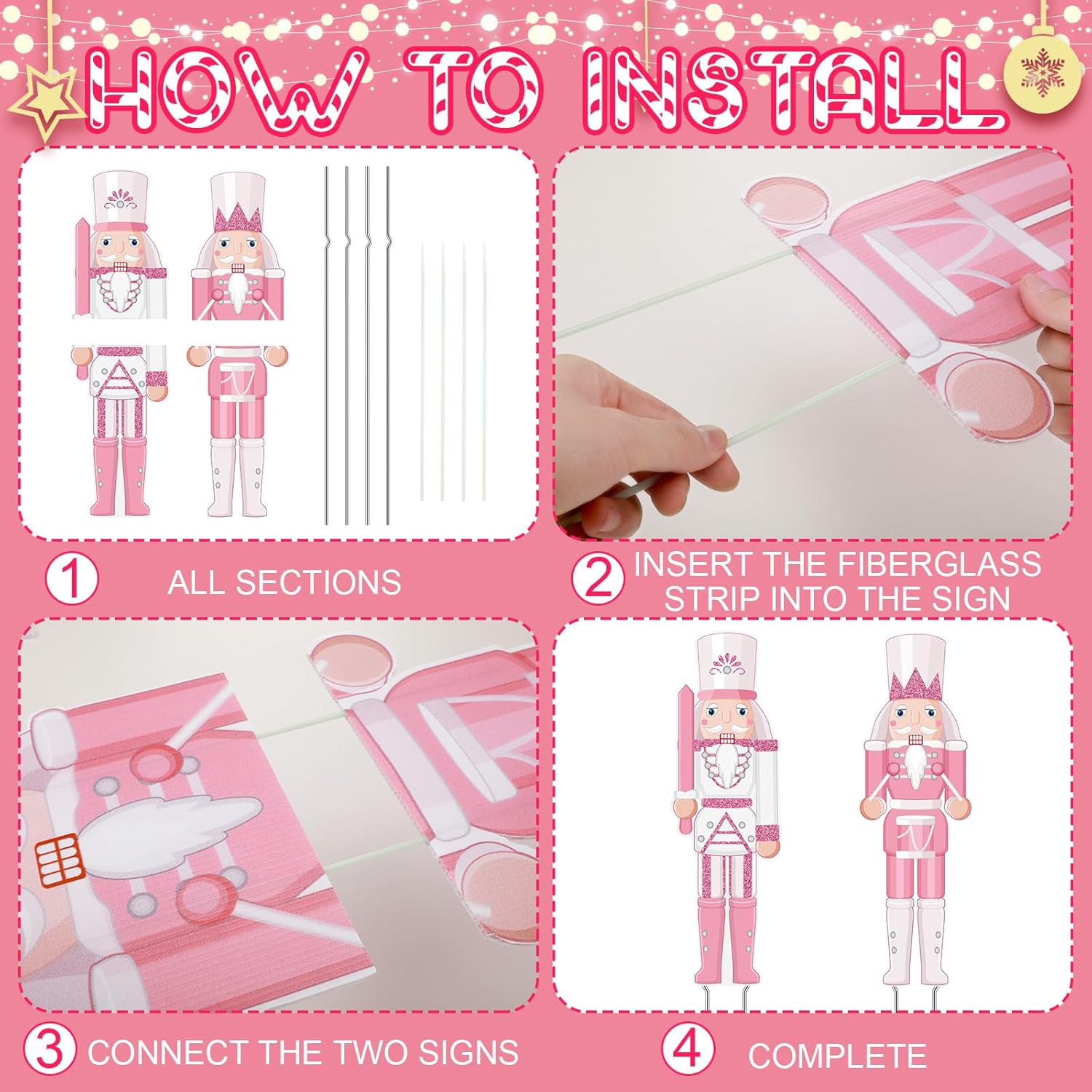 HOW TO INSTALL

1 ALL SECTIONS

2 INSERT THE FIBERGLASS STRIP INTO THE SIGN

3 CONNECT THE TWO SIGNS

4 COMPLETE