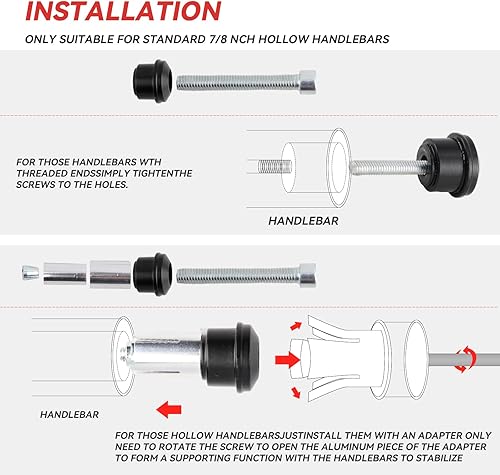 INSTALLATION

ONLY SUITABLE FOR STANDARD 7/8 NCH HOLLOW HANDLEBARS

FOR THOSE HANDLEBARS WTH THREADED ENDSSIMPLY TIGHTENTHE SCREWS TO THE HOLES.

HANDLEBAR

HANDLEBAR

FOR THOSE HOLLOW HANDLEBARSJUSTINSTALL THEM WITH AN ADAPTER ONLY NEED TO ROTATE THE SCREW TO OPEN THE ALUMINUM PIECE OF THE ADAPTER TO FORM A SUPPORTING FUNCTION WITH THE HANDLEBARS TO STABILIZE