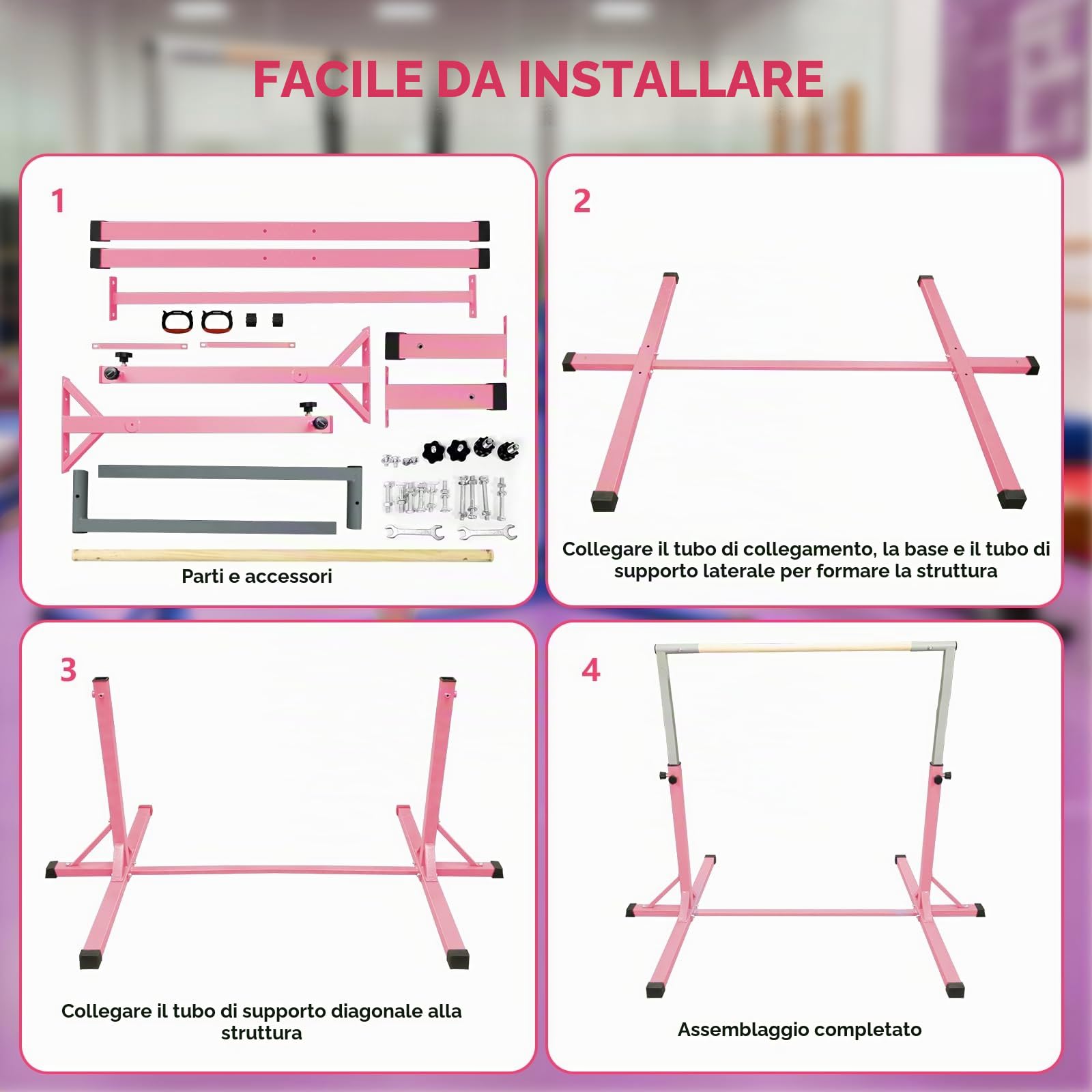 FACILE DA INSTALLARE

1

Parti e accessori

2

Collegare il tubo di collegamento, la base e il tubo di supporto laterale per formare la struttura

3

Collegare il tubo di supporto diagonale alla struttura

4

Assemblaggio completato