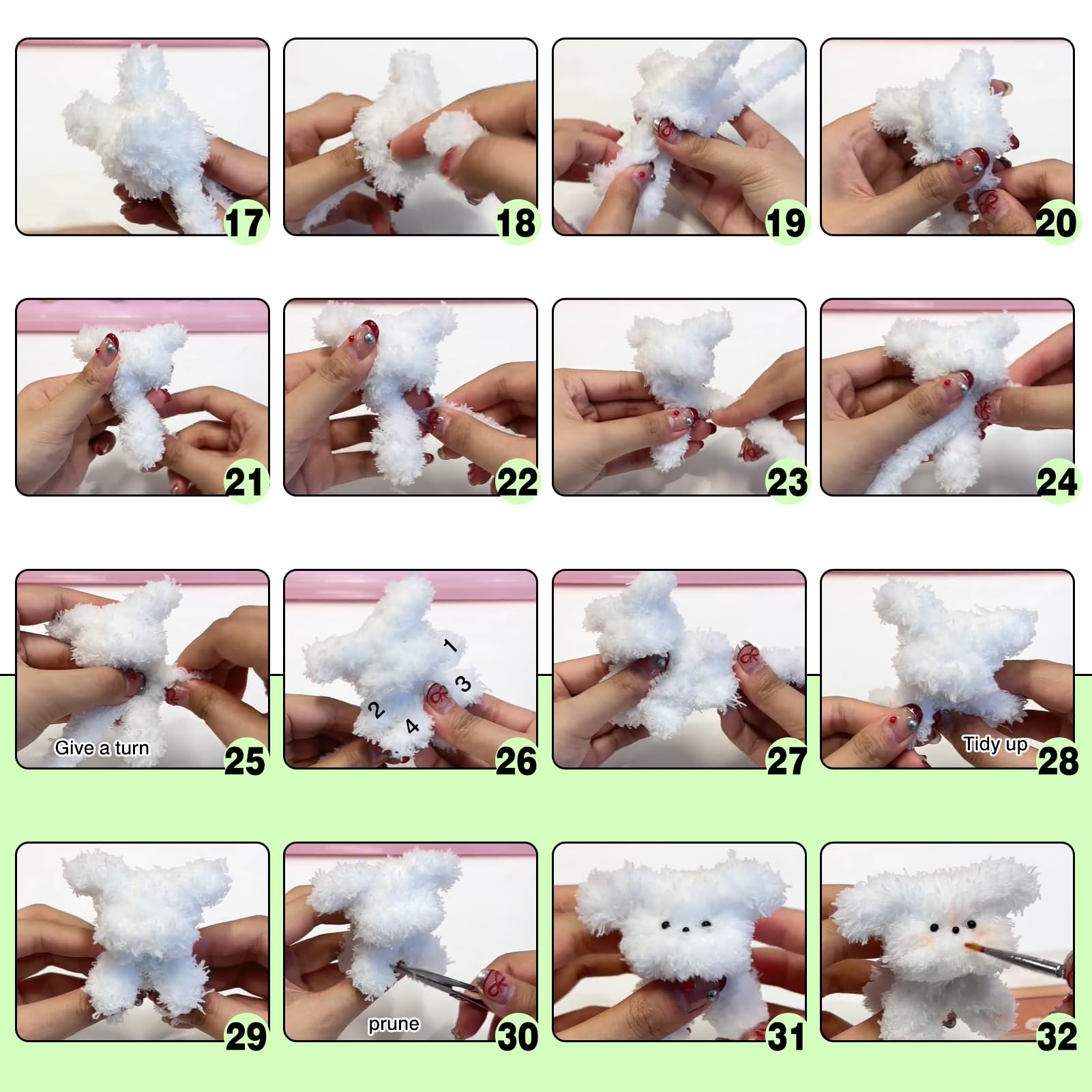 17

18

19

20

21

22

23

24

Give a turn
25

1
2
3
4
26

27

Tidy up
28

29

prune
30

31

32