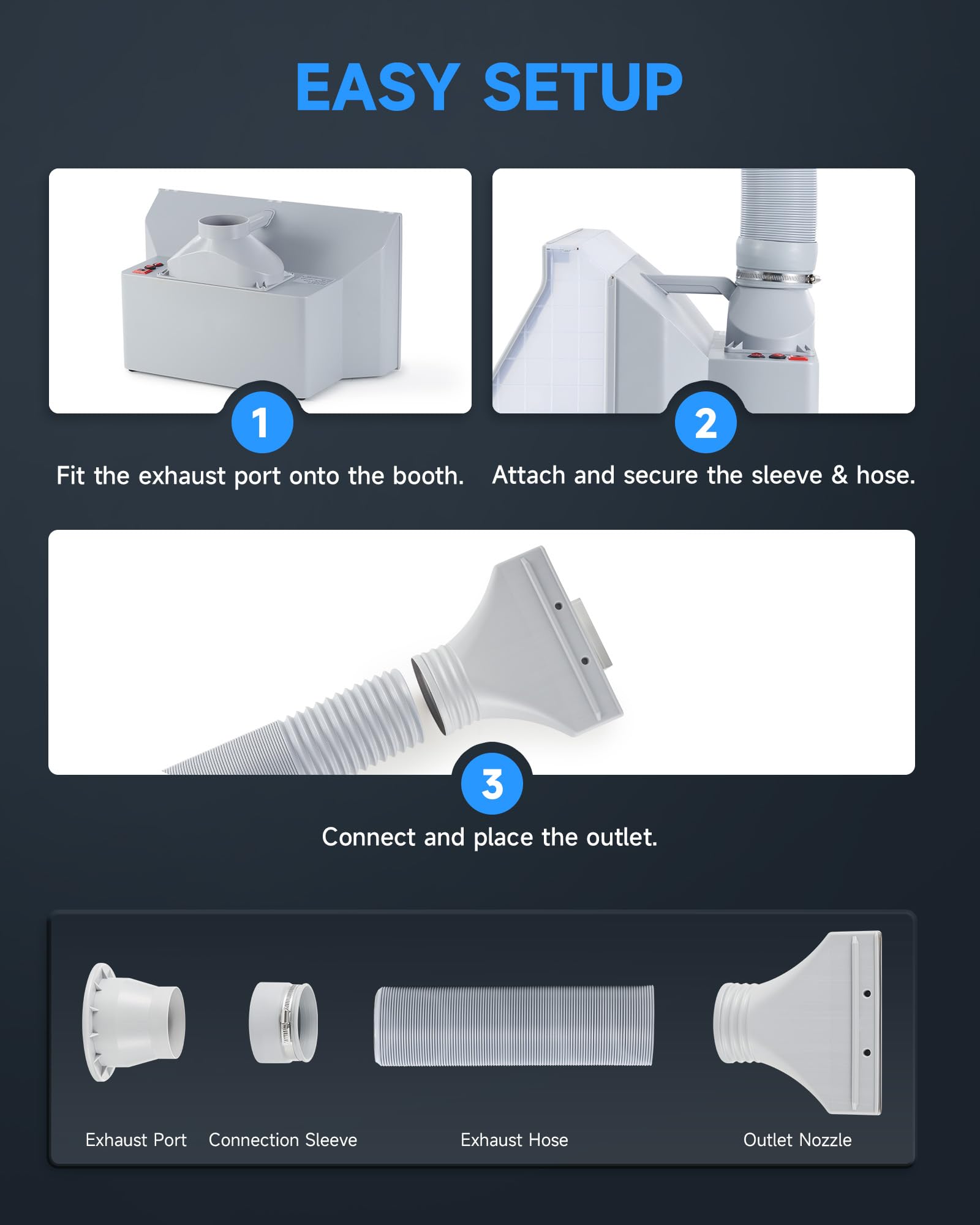 EASY SETUP

1

Fit the exhaust port onto the booth.

2

Attach and secure the sleeve & hose.

3

Connect and place the outlet.

Exhaust Port

Connection Sleeve

Exhaust Hose

Outlet Nozzle