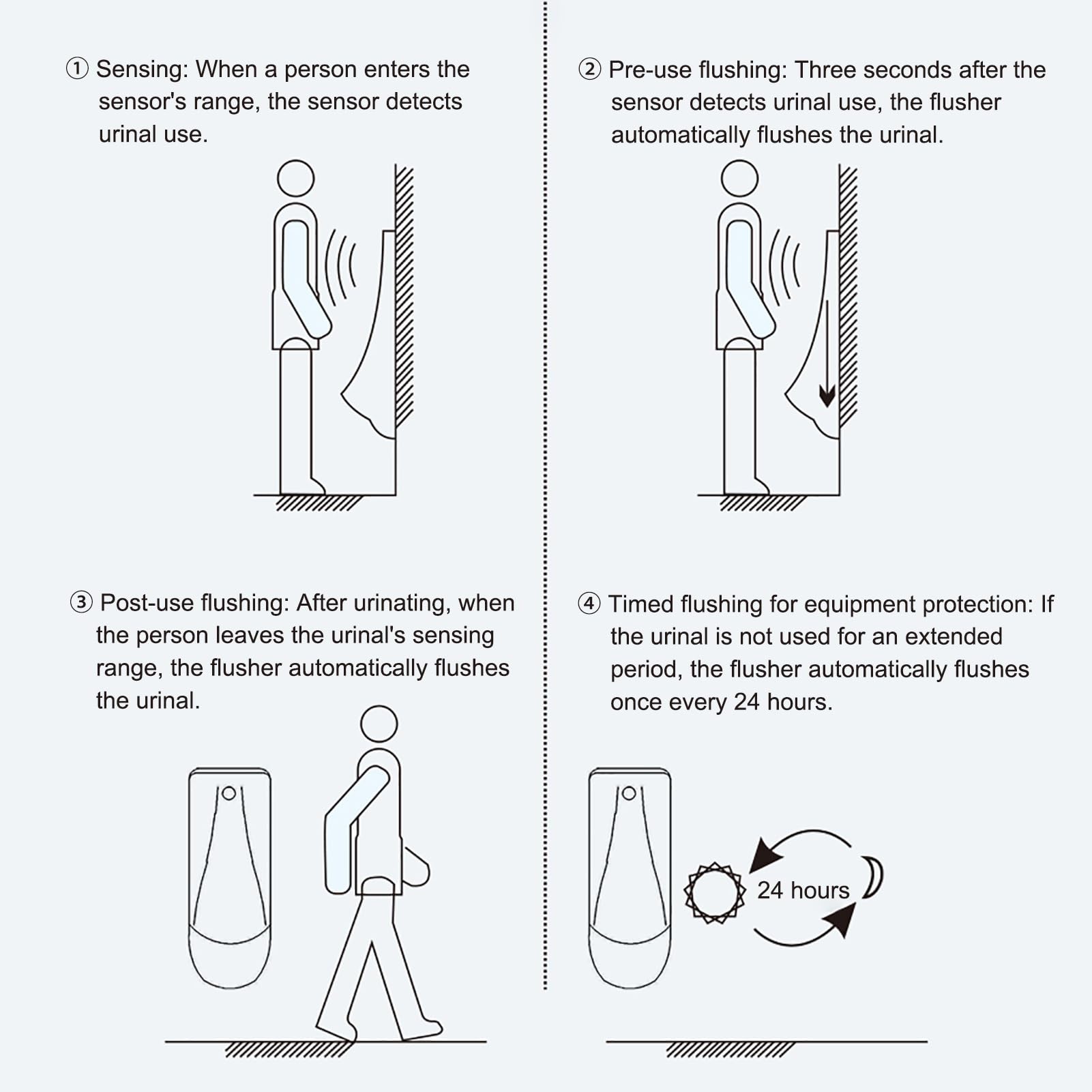 ① Sensing: When a person enters the sensor's range, the sensor detects urinal use.

② Pre-use flushing: Three seconds after the sensor detects urinal use, the flusher automatically flushes the urinal.

③ Post-use flushing: After urinating, when the person leaves the urinal's sensing range, the flusher automatically flushes the urinal.

④ Timed flushing for equipment protection: If the urinal is not used for an extended period, the flusher automatically flushes once every 24 hours.

24 hours