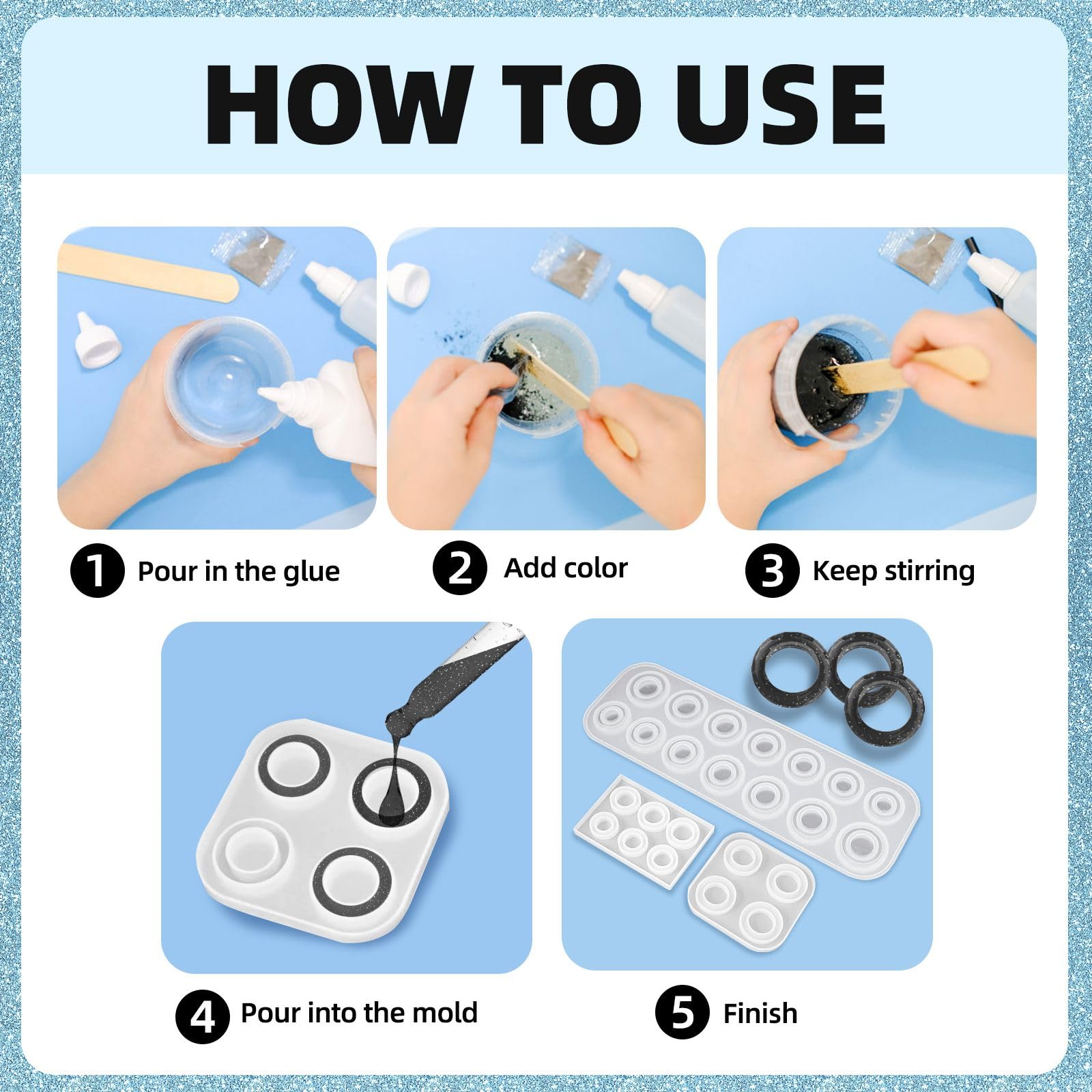 HOW TO USE

1 Pour in the glue

2 Add color

3 Keep stirring

4 Pour into the mold

5 Finish