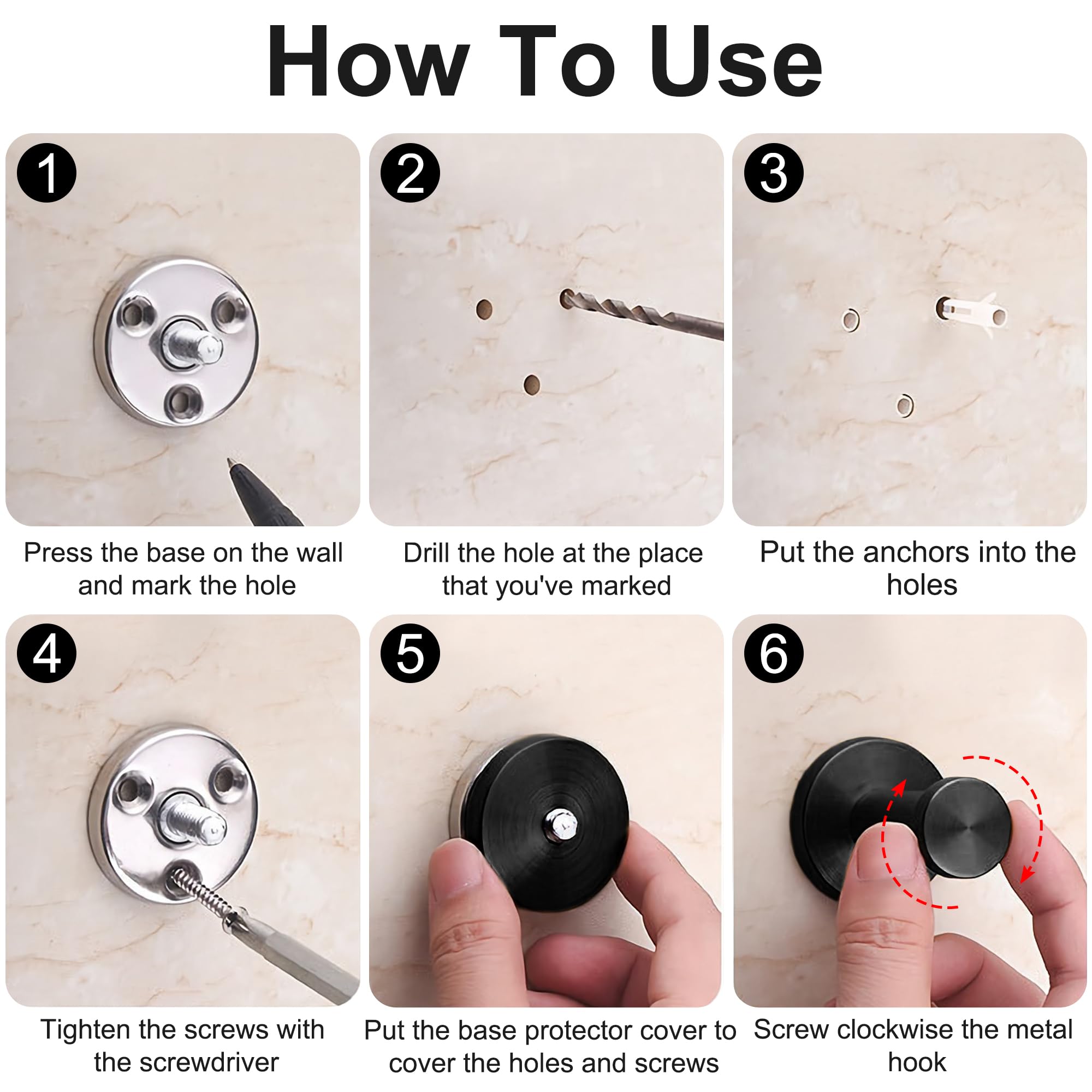 How To Use

1

Press the base on the wall and mark the hole

2

Drill the hole at the place that you've marked

3

Put the anchors into the holes

4

Tighten the screws with the screwdriver

5

Put the base protector cover to cover the holes and screws

6

Screw clockwise the metal hook