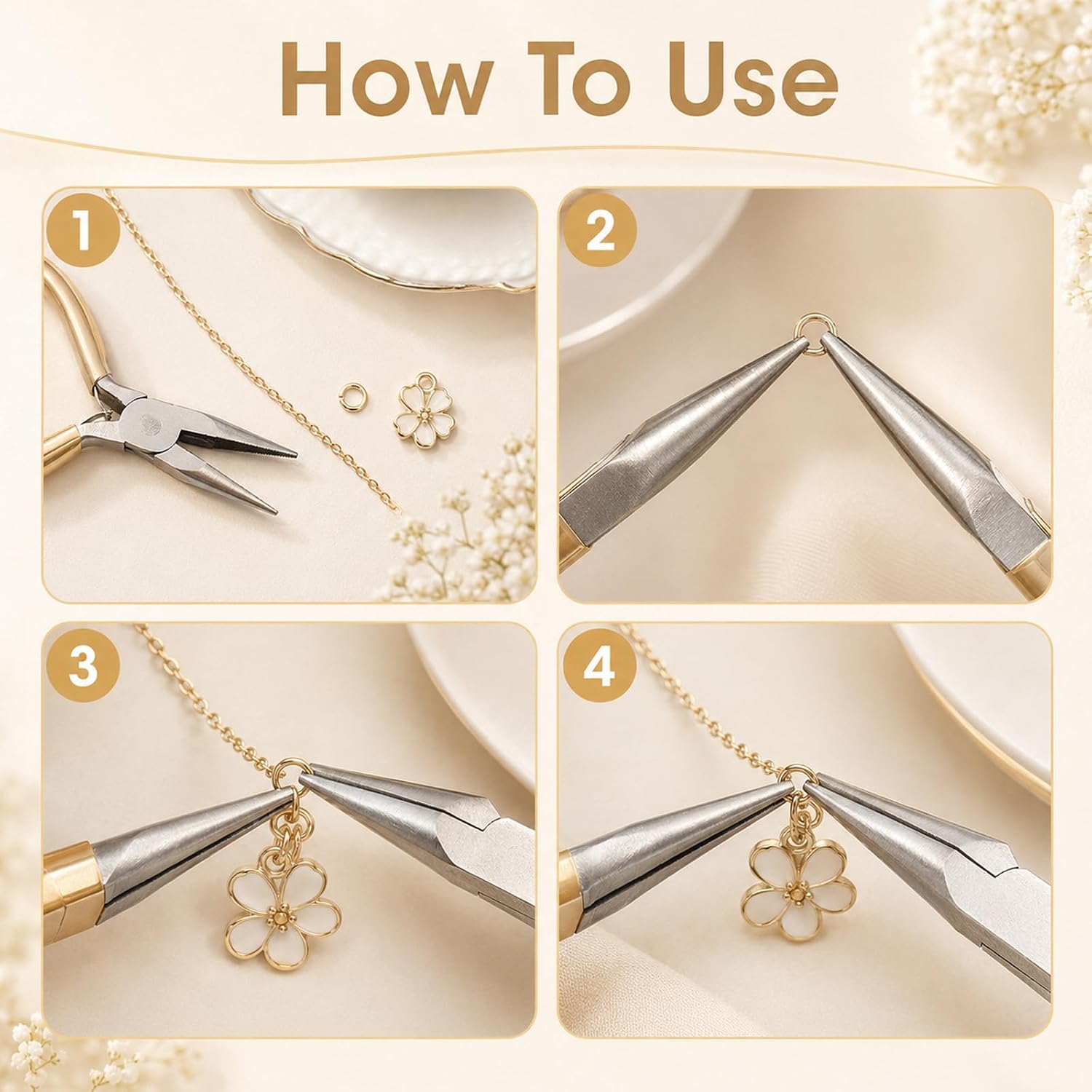 How To Use

1

2

3

4