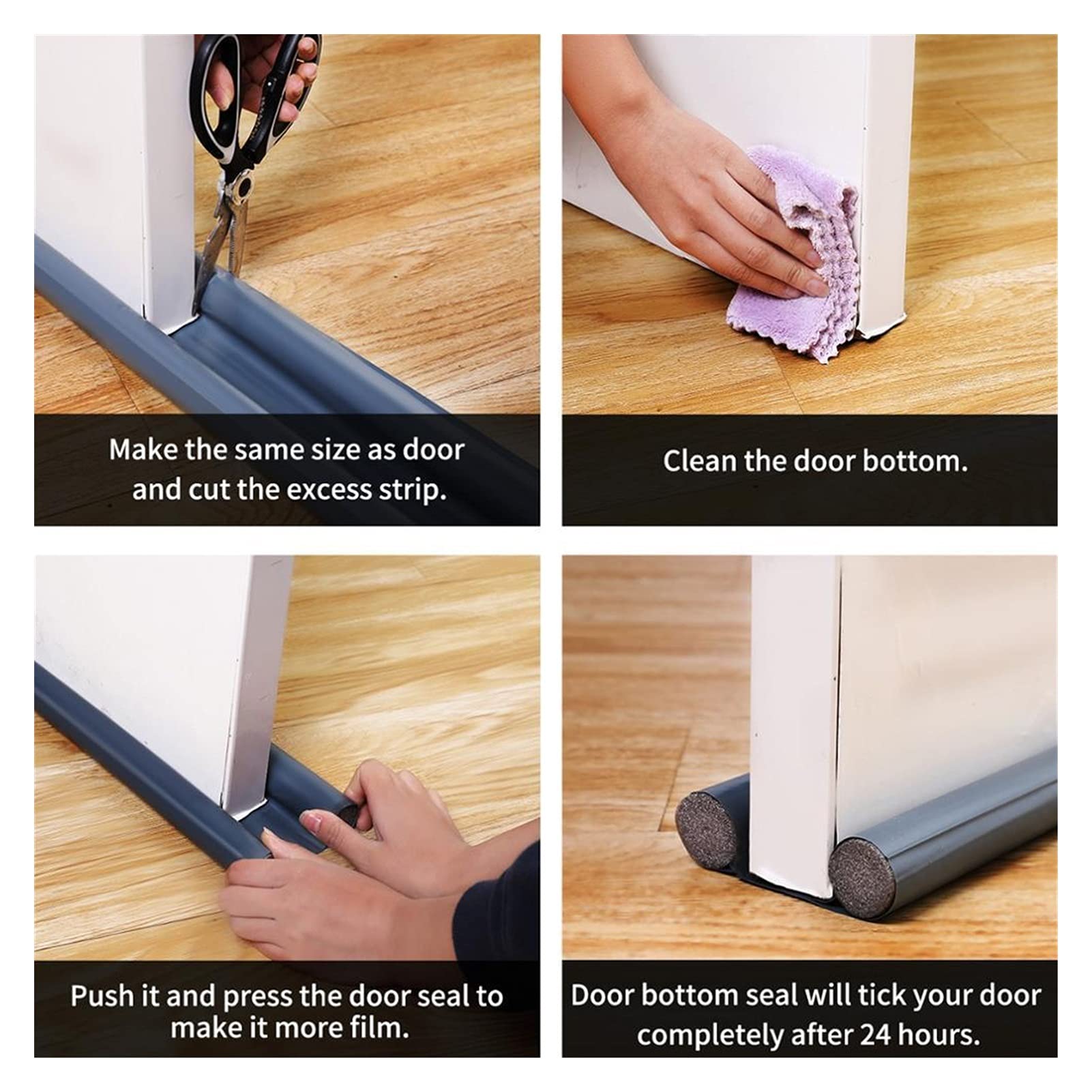 Make the same size as door and cut the excess strip.

Clean the door bottom.

Push it and press the door seal to make it more film.

Door bottom seal will tick your door completely after 24 hours.