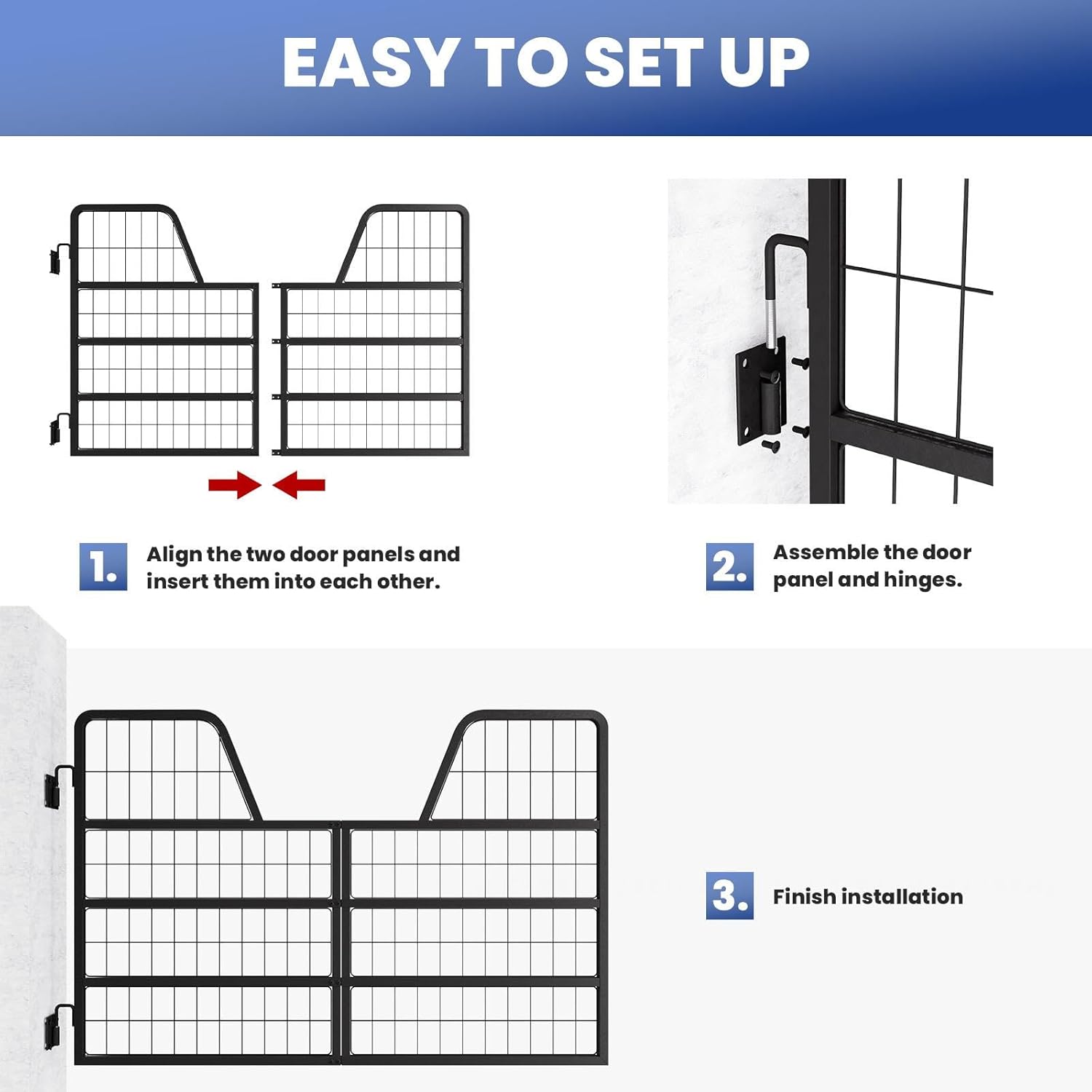 EASY TO SET UP

1. Align the two door panels and insert them into each other.

2. Assemble the door panel and hinges.

3. Finish installation