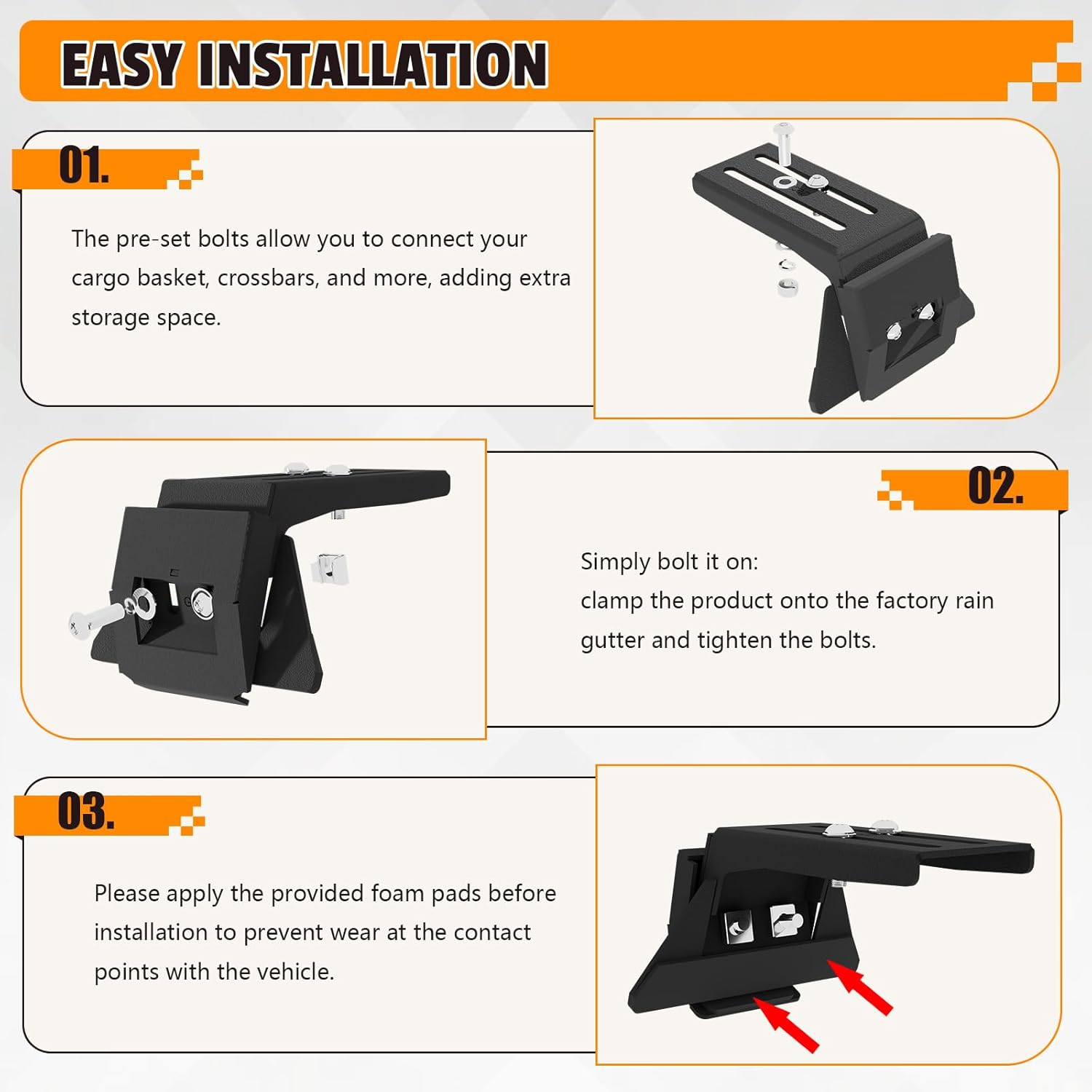 EASY INSTALLATION

01.

The pre-set bolts allow you to connect your cargo basket, crossbars, and more, adding extra storage space.

02.

Simply bolt it on:
clamp the product onto the factory rain gutter and tighten the bolts.

03.

Please apply the provided foam pads before installation to prevent wear at the contact points with the vehicle.