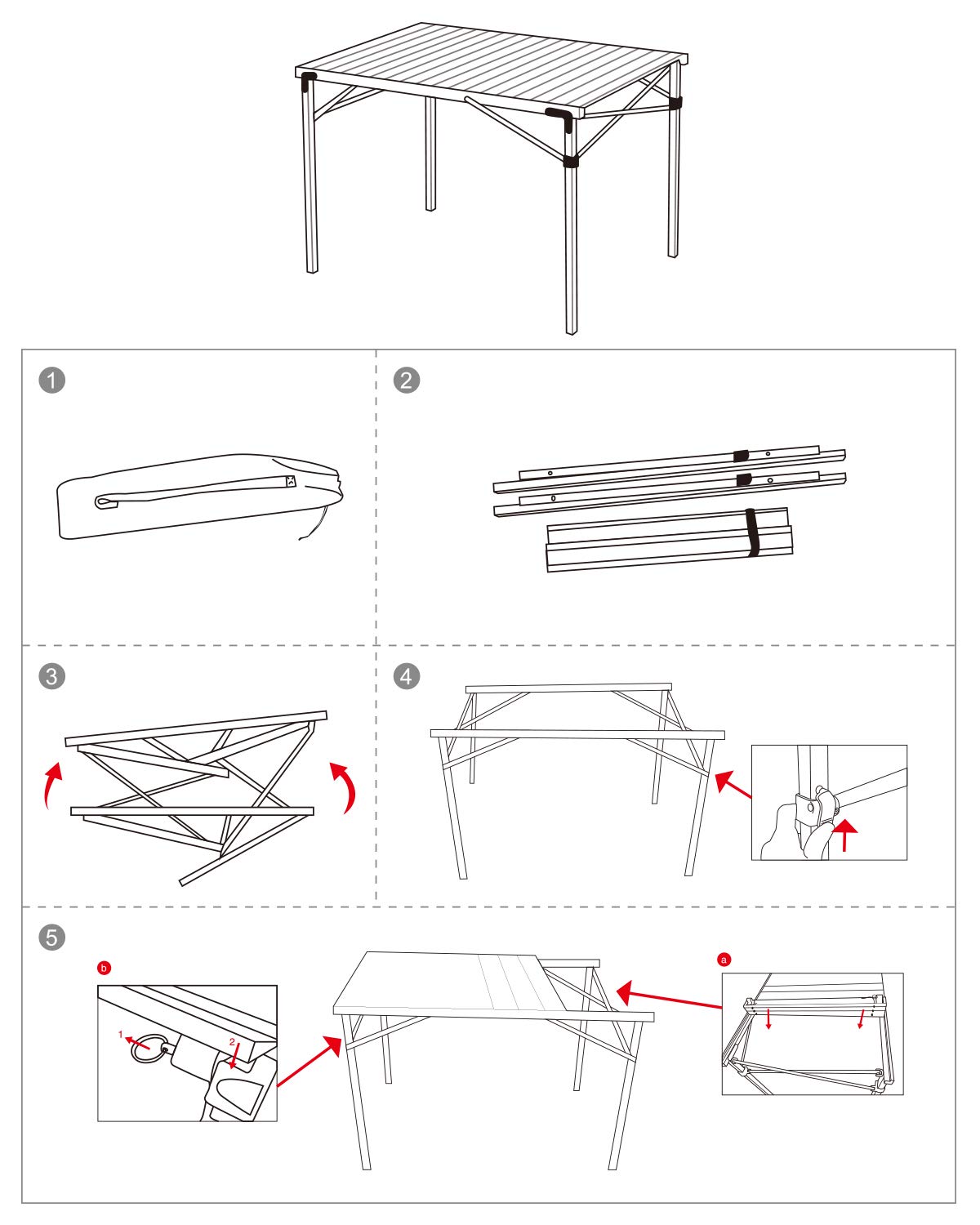 1

2

3

4

5

b

1

2

a