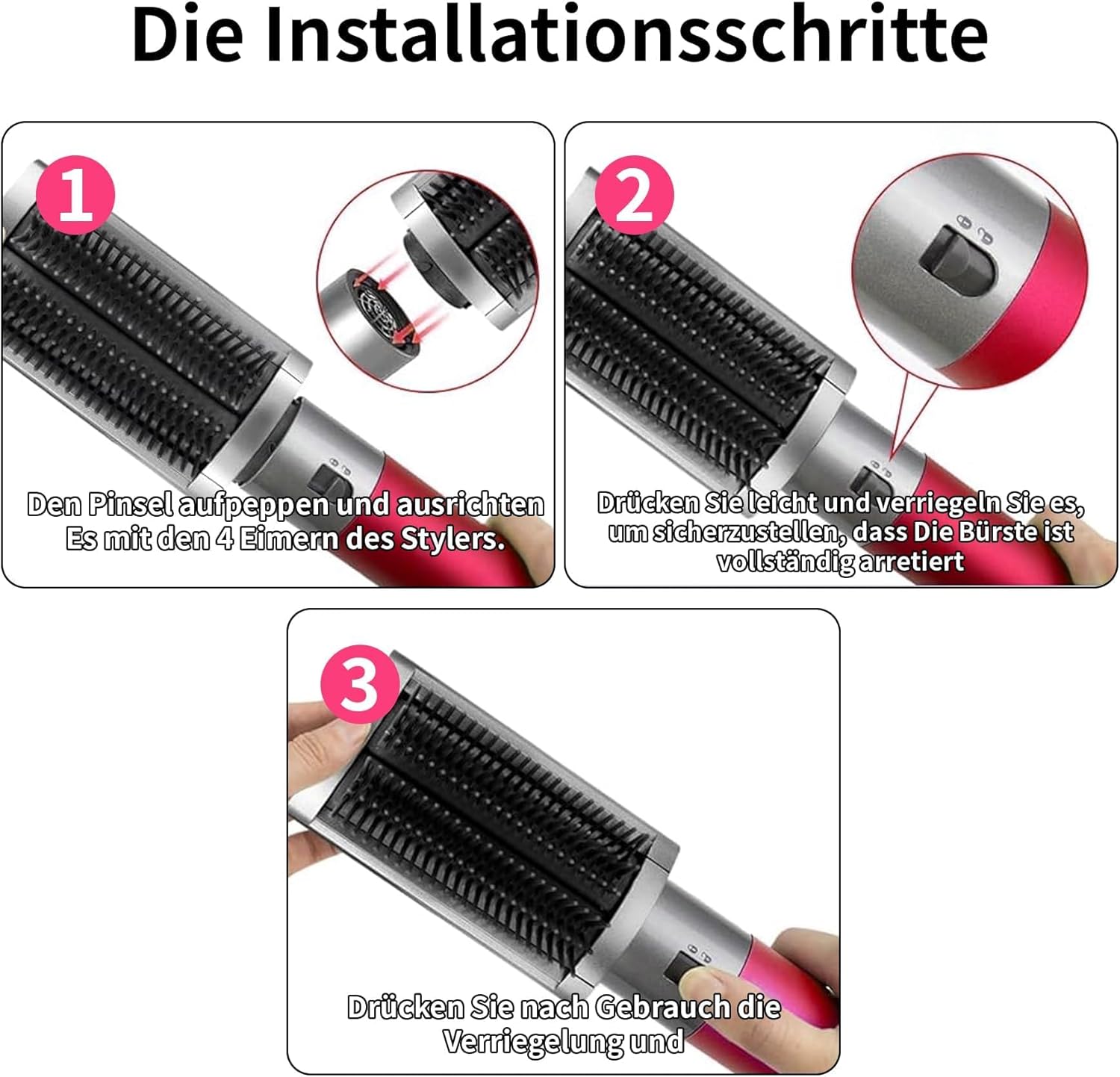 Die Installationsschritte

1

Den Pinsel aufpeppen und ausrichten Es mit den 4 Eimern des Stylers.

2

Drücken Sie leicht und verriegeln Sie es, um sicherzustellen, dass Die Bürste ist vollständig arretiert

3

Drücken Sie nach Gebrauch die Verriegelung und