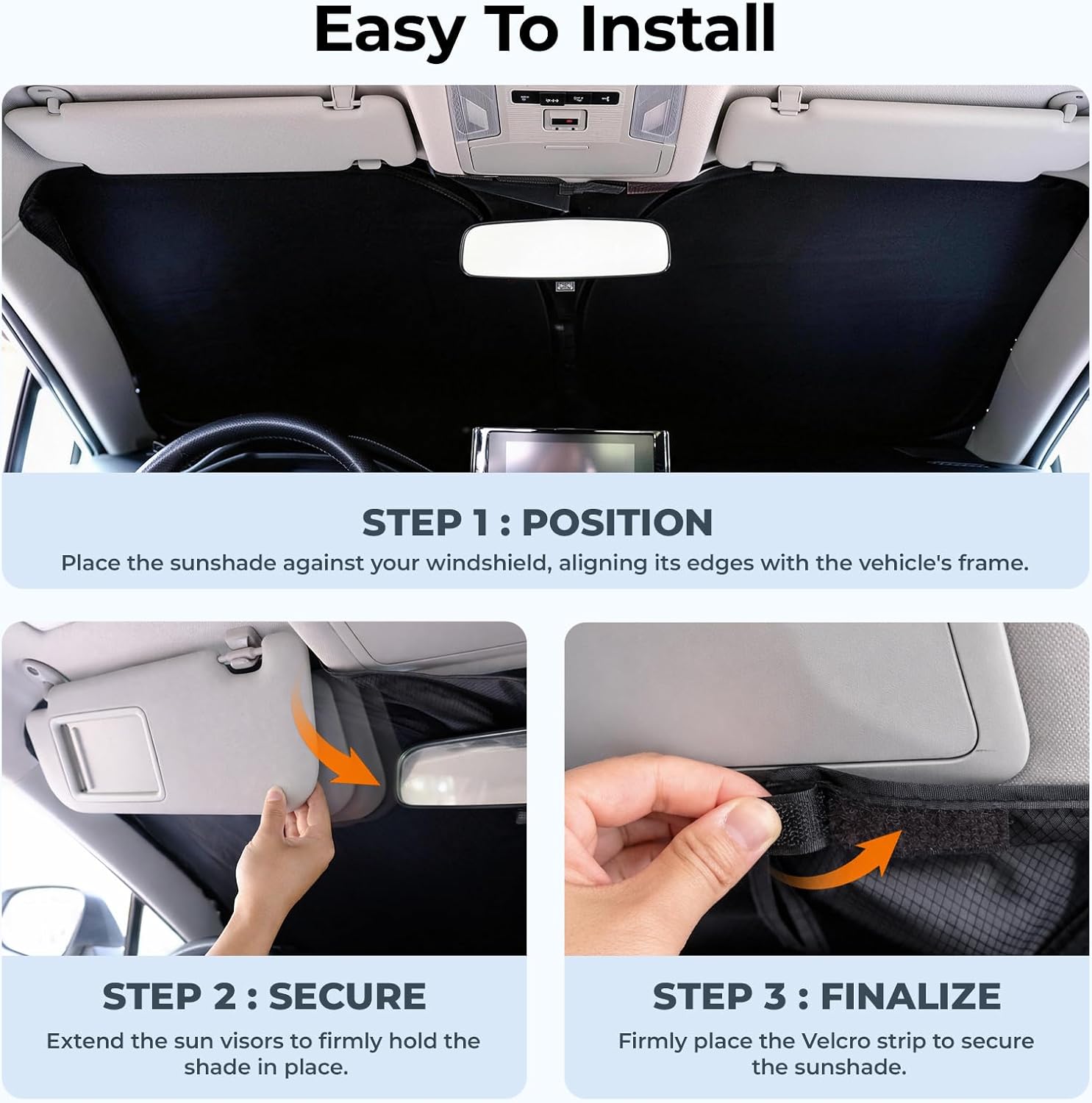 Easy To Install

STEP 1 : POSITION
Place the sunshade against your windshield, aligning its edges with the vehicle's frame.

STEP 2 : SECURE
Extend the sun visors to firmly hold the shade in place.

STEP 3 : FINALIZE
Firmly place the Velcro strip to secure the sunshade.