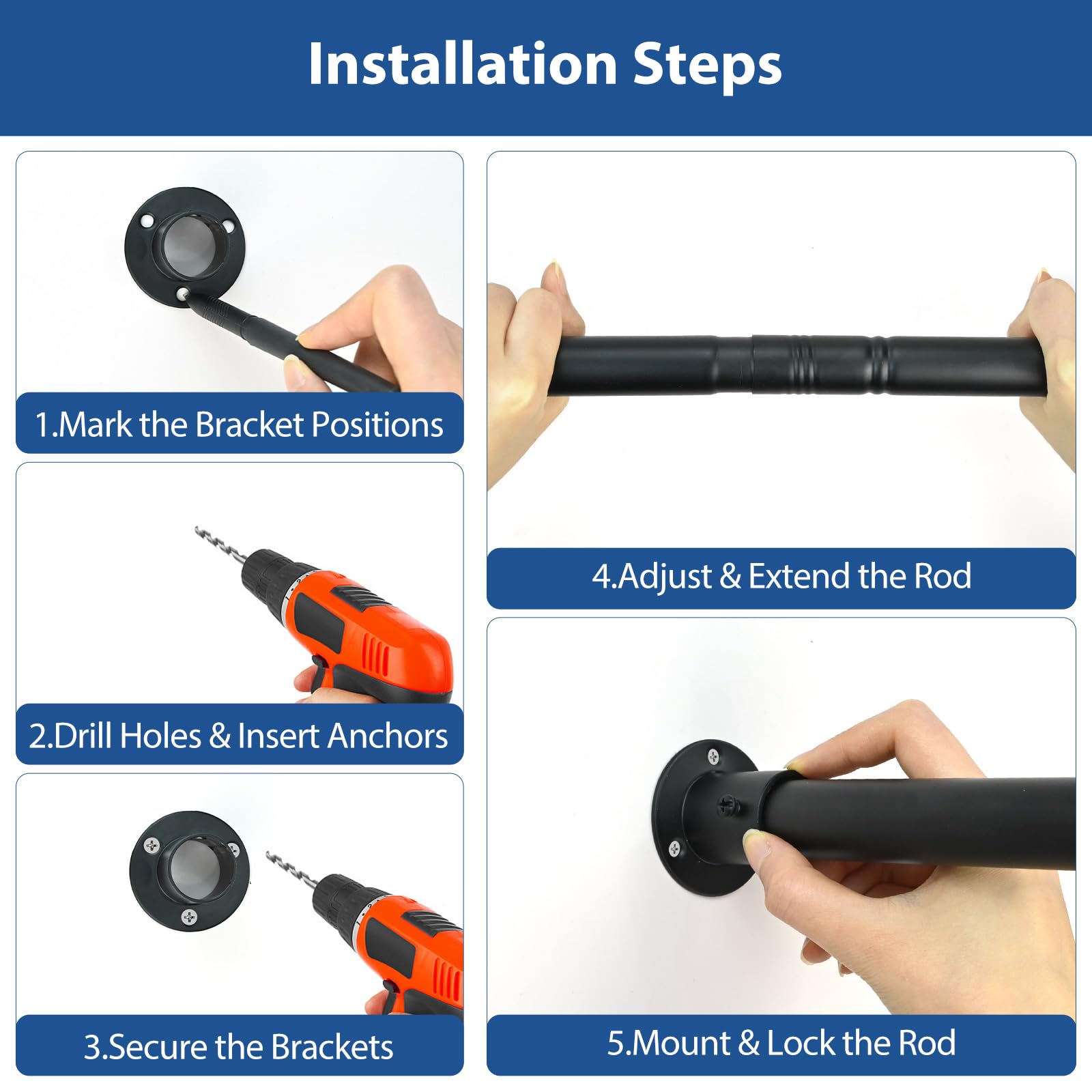 Installation Steps

1.Mark the Bracket Positions

2.Drill Holes & Insert Anchors

3.Secure the Brackets

4.Adjust & Extend the Rod

5.Mount & Lock the Rod