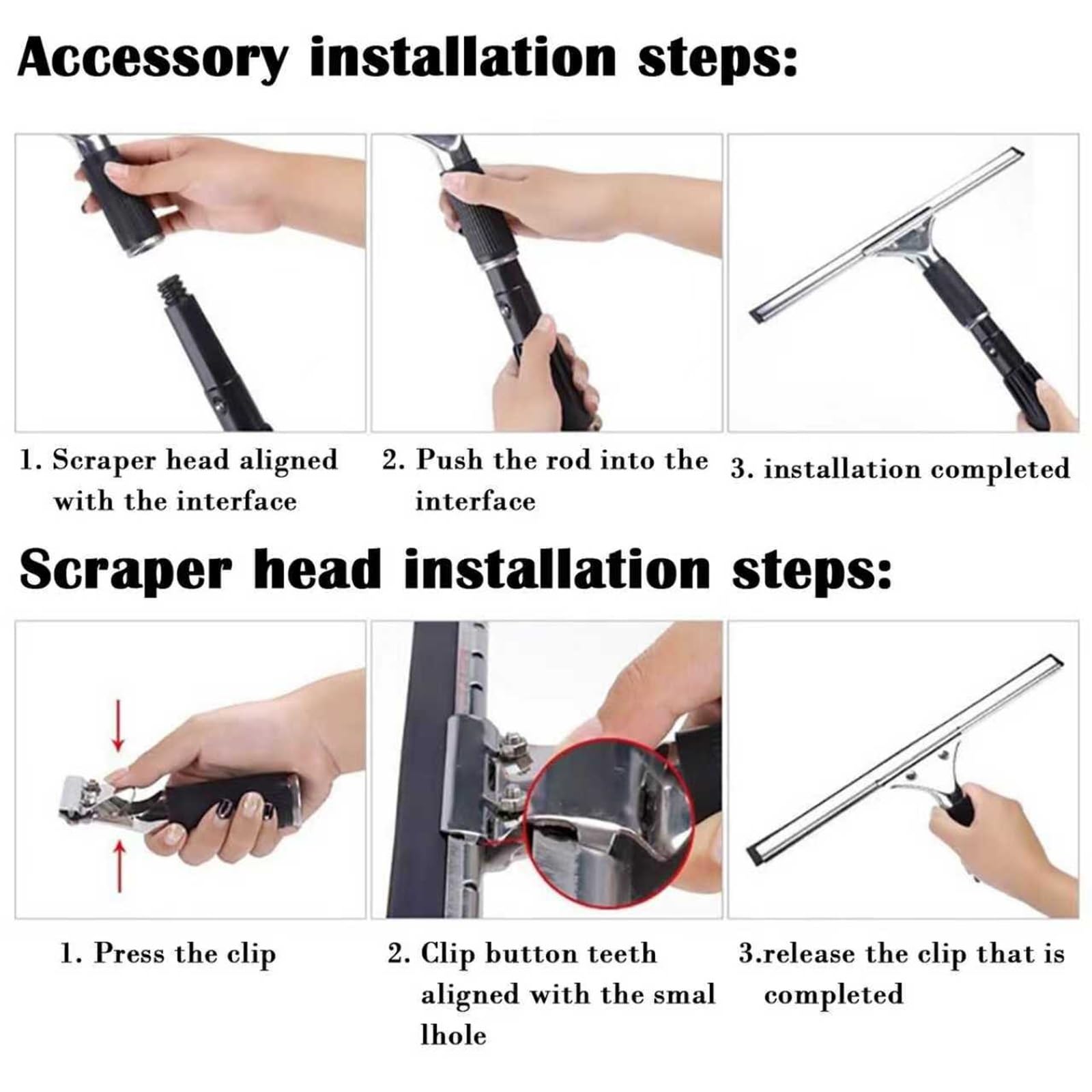 Accessory installation steps:

1. Scraper head aligned with the interface

2. Push the rod into the interface

3. installation completed

Scraper head installation steps:

1. Press the clip

2. Clip button teeth aligned with the smal lhole

3.release the clip that is completed