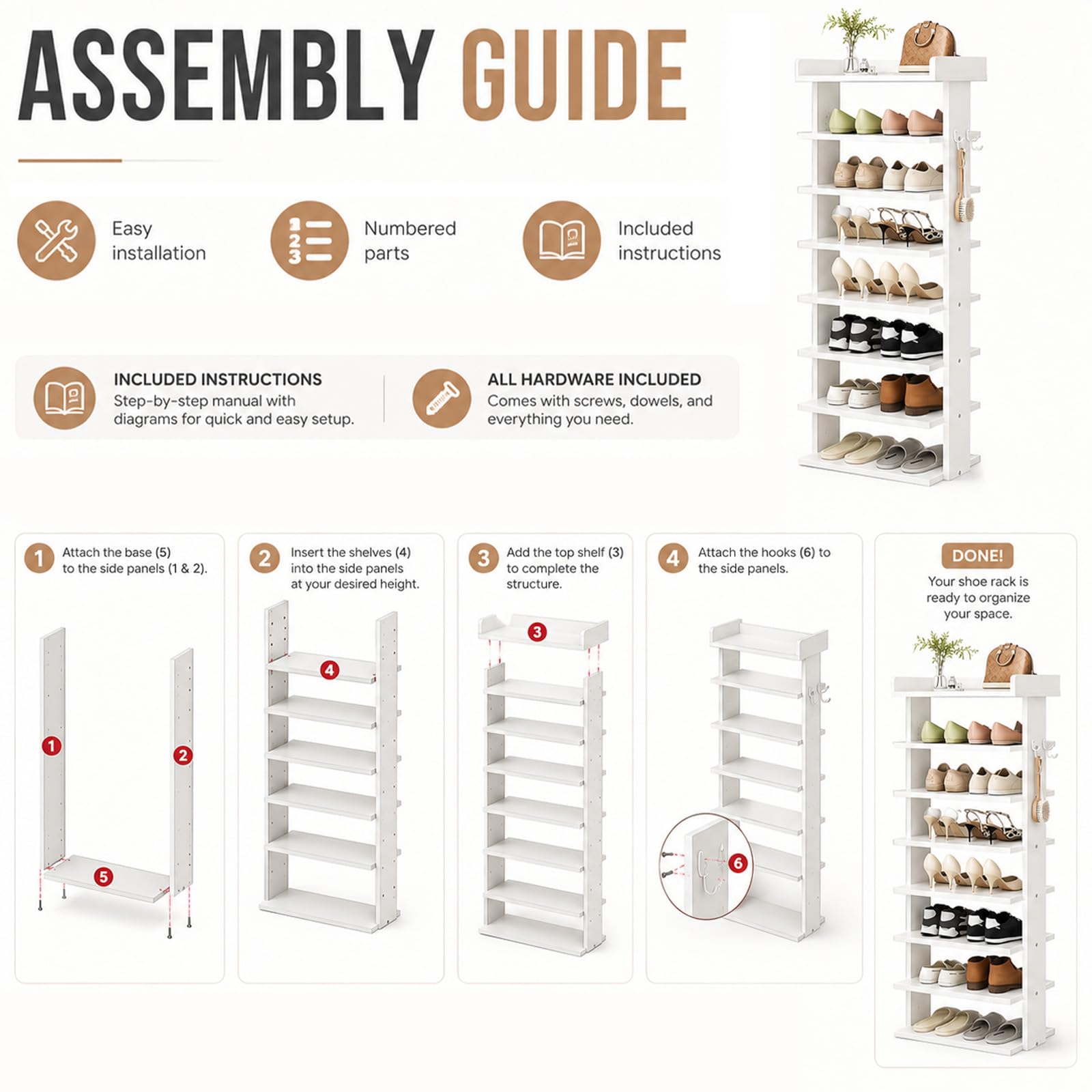 ASSEMBLY GUIDE

Easy installation

1 2 3

Numbered parts

Included instructions

INCLUDED INSTRUCTIONS
Step-by-step manual with diagrams for quick and easy setup.

ALL HARDWARE INCLUDED
Comes with screws, dowels, and everything you need.

1 Attach the base (5) to the side panels (1 & 2).

1 2 5

2 Insert the shelves (4) into the side panels at your desired height.

4

3 Add the top shelf (3) to complete the structure.

3

4 Attach the hooks (6) to the side panels.

6

DONE!
Your shoe rack is ready to organize your space.