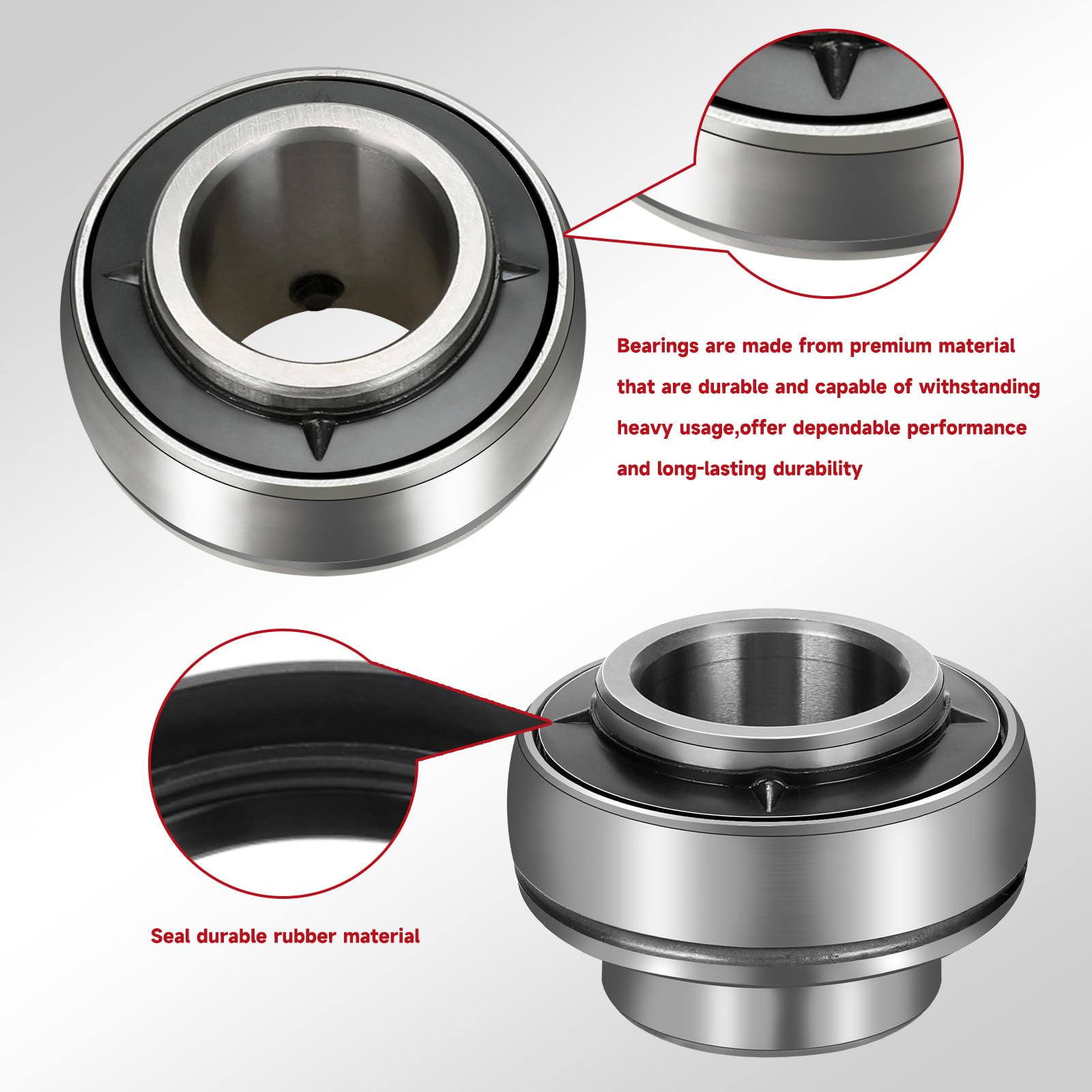 Bearings are made from premium material that are durable and capable of withstanding heavy usage,offer dependable performance and long-lasting durability

Seal durable rubber material