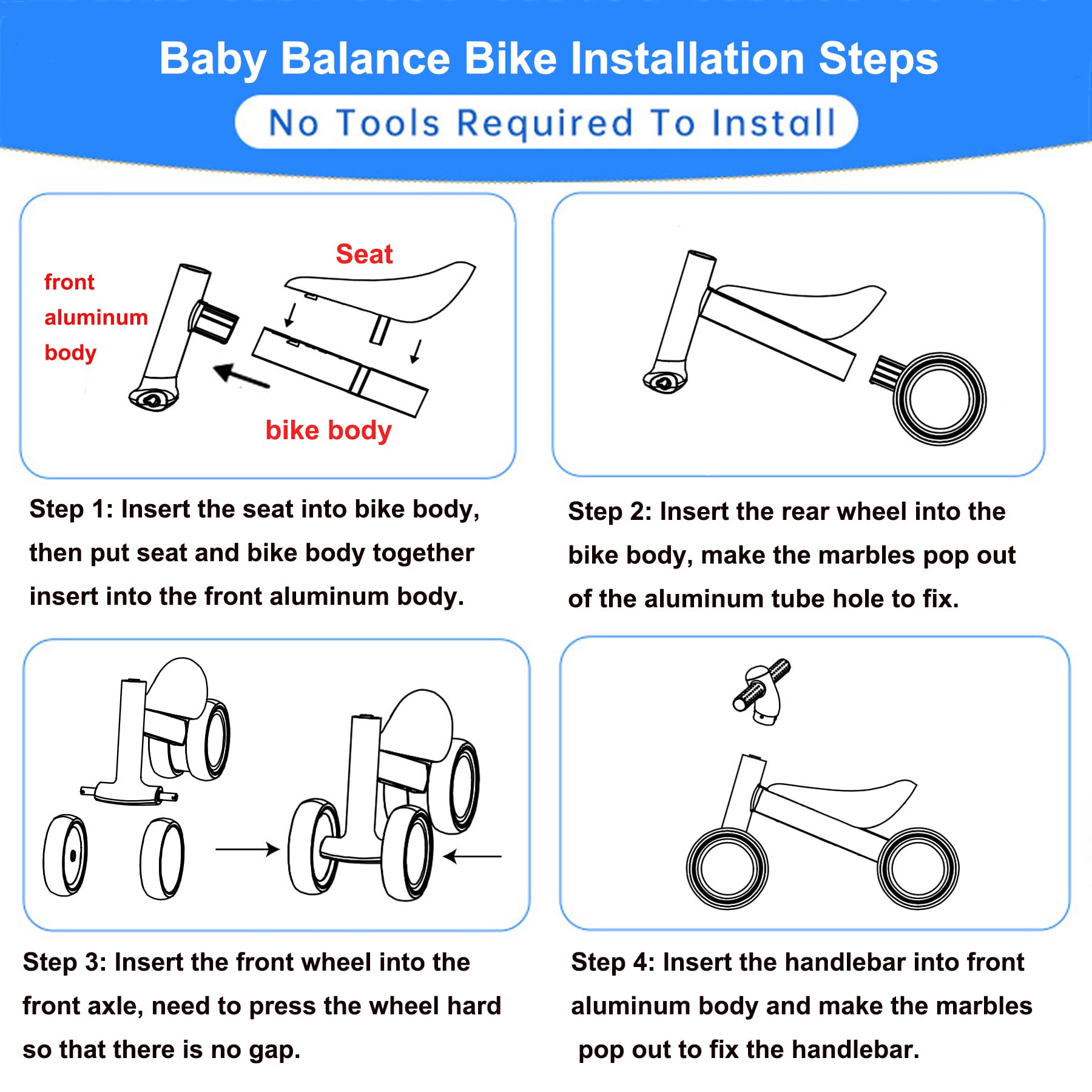 Baby Balance Bike Installation Steps

No Tools Required To Install

front aluminum body

Seat

bike body

Step 1: Insert the seat into bike body, then put seat and bike body together insert into the front aluminum body.

Step 2: Insert the rear wheel into the bike body, make the marbles pop out of the aluminum tube hole to fix.

Step 3: Insert the front wheel into the front axle, need to press the wheel hard so that there is no gap.

Step 4: Insert the handlebar into front aluminum body and make the marbles pop out to fix the handlebar.