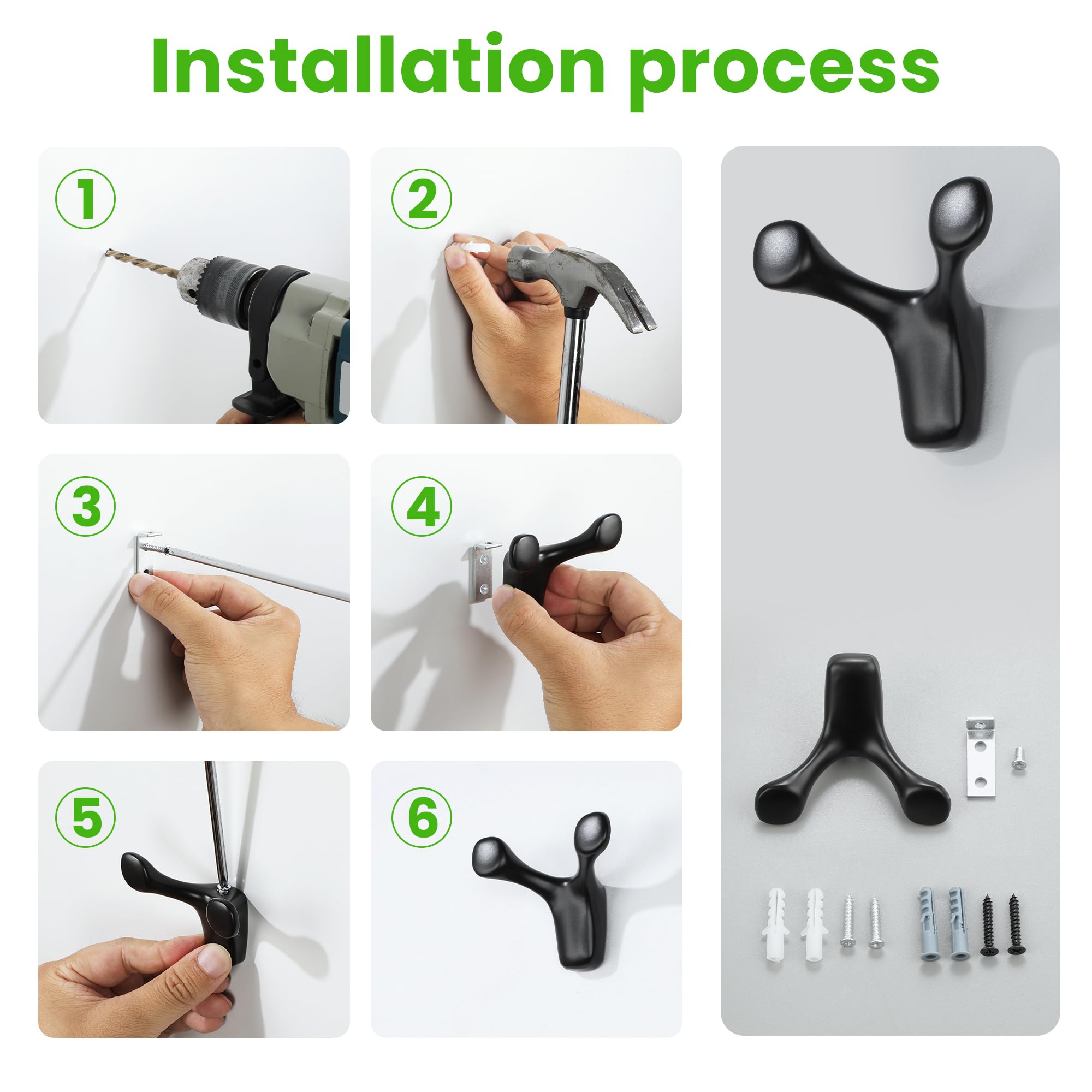 Installation process

1

2

3

4

5

6