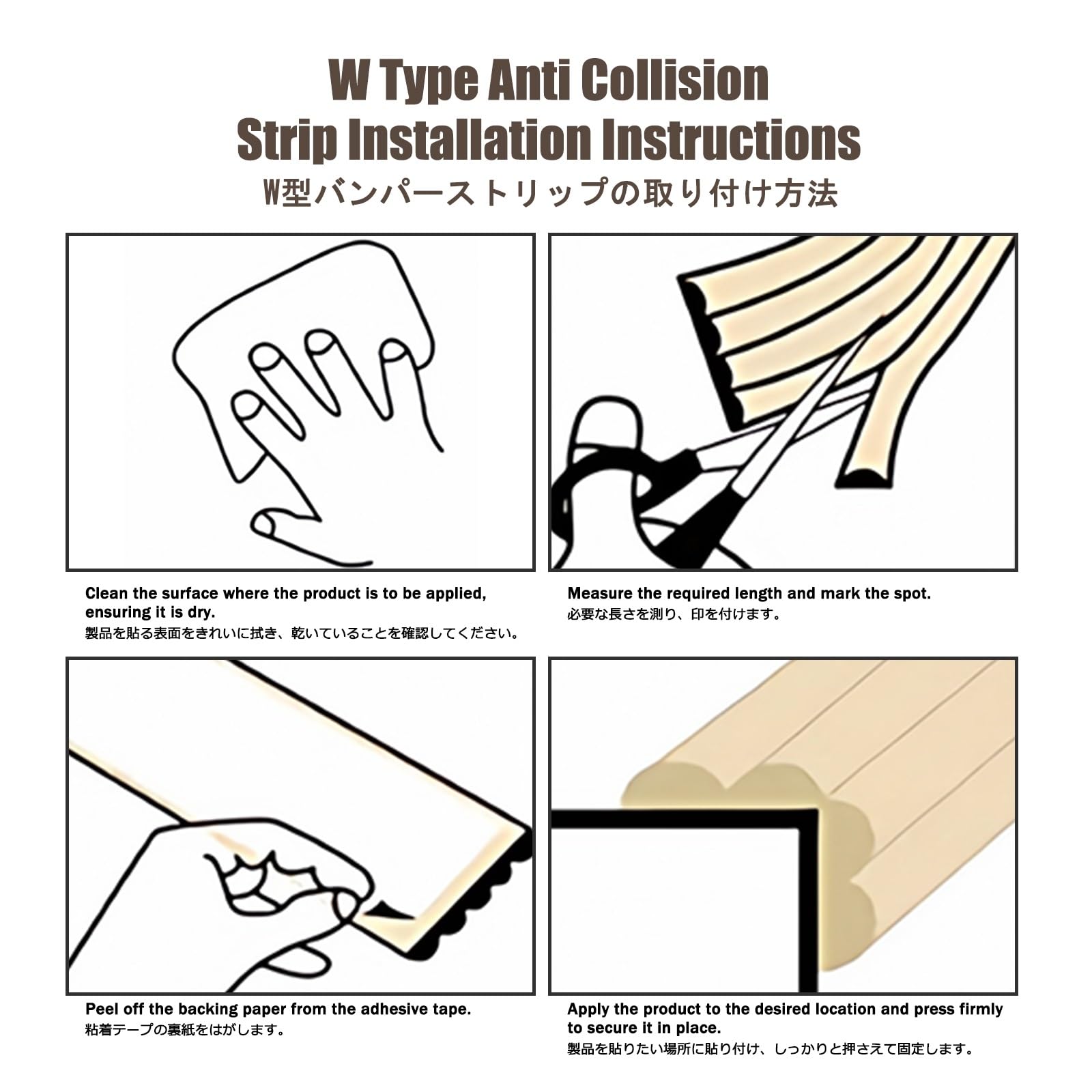 W Type Anti Collision Strip Installation Instructions

W型バンパーストリップの取り付け方法

Clean the surface where the product is to be applied, ensuring it is dry.
製品を貼る表面をきれいに拭き、乾いていることを確認してください。

Measure the required length and mark the spot.
必要な長さを測り、印を付けます。

Peel off the backing paper from the adhesive tape.
粘着テープの裏紙をはがします。

Apply the product to the desired location and press firmly to secure it in place.
製品を貼りたい場所に貼り付け、しっかりと押さえて固定します。