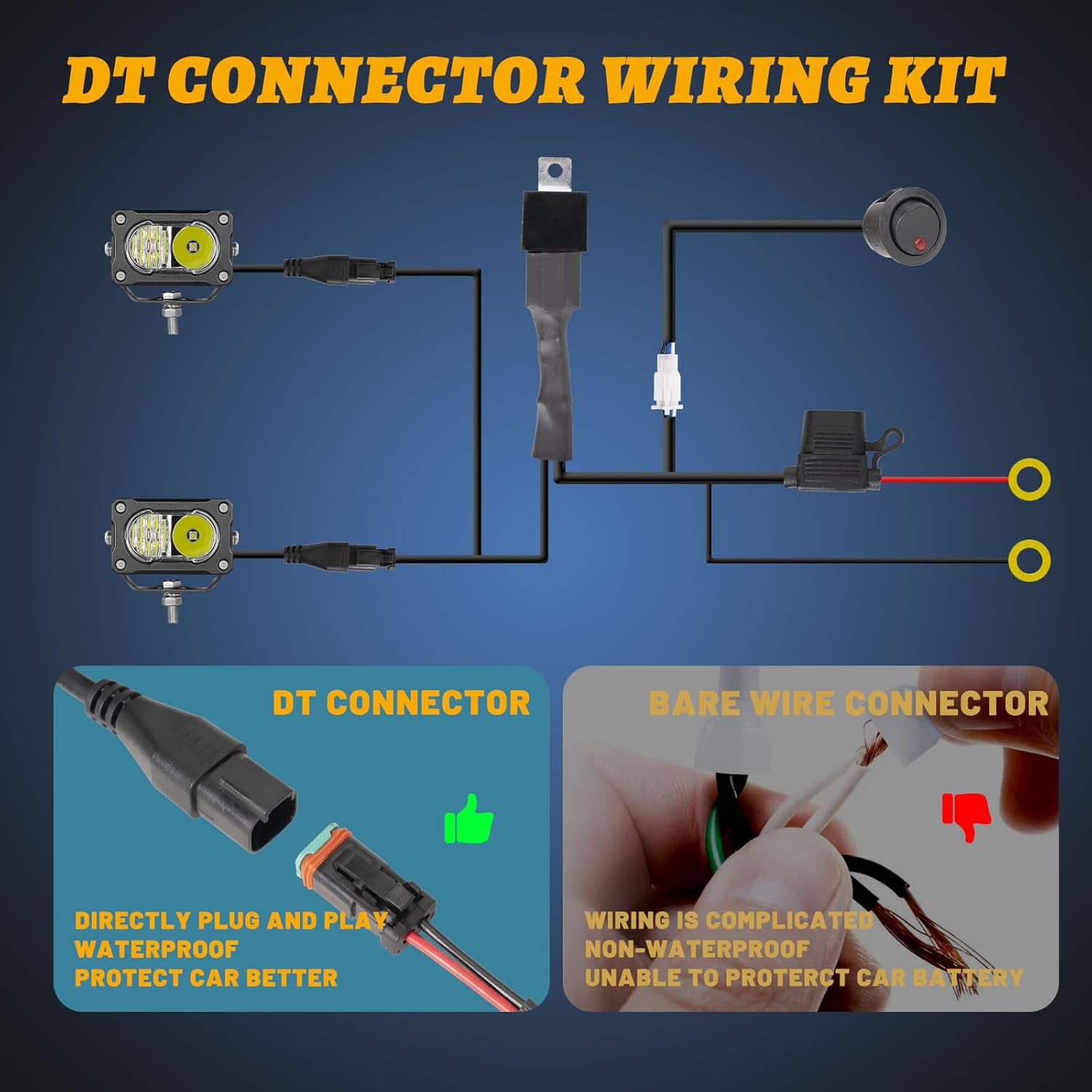 DT CONNECTOR WIRING KIT

DT CONNECTOR

DIRECTLY PLUG AND PLAY
WATERPROOF
PROTECT CAR BETTER

BARE WIRE CONNECTOR

WIRING IS COMPLICATED
NON-WATERPROOF
UNABLE TO PROTERCT CAR BATTERY