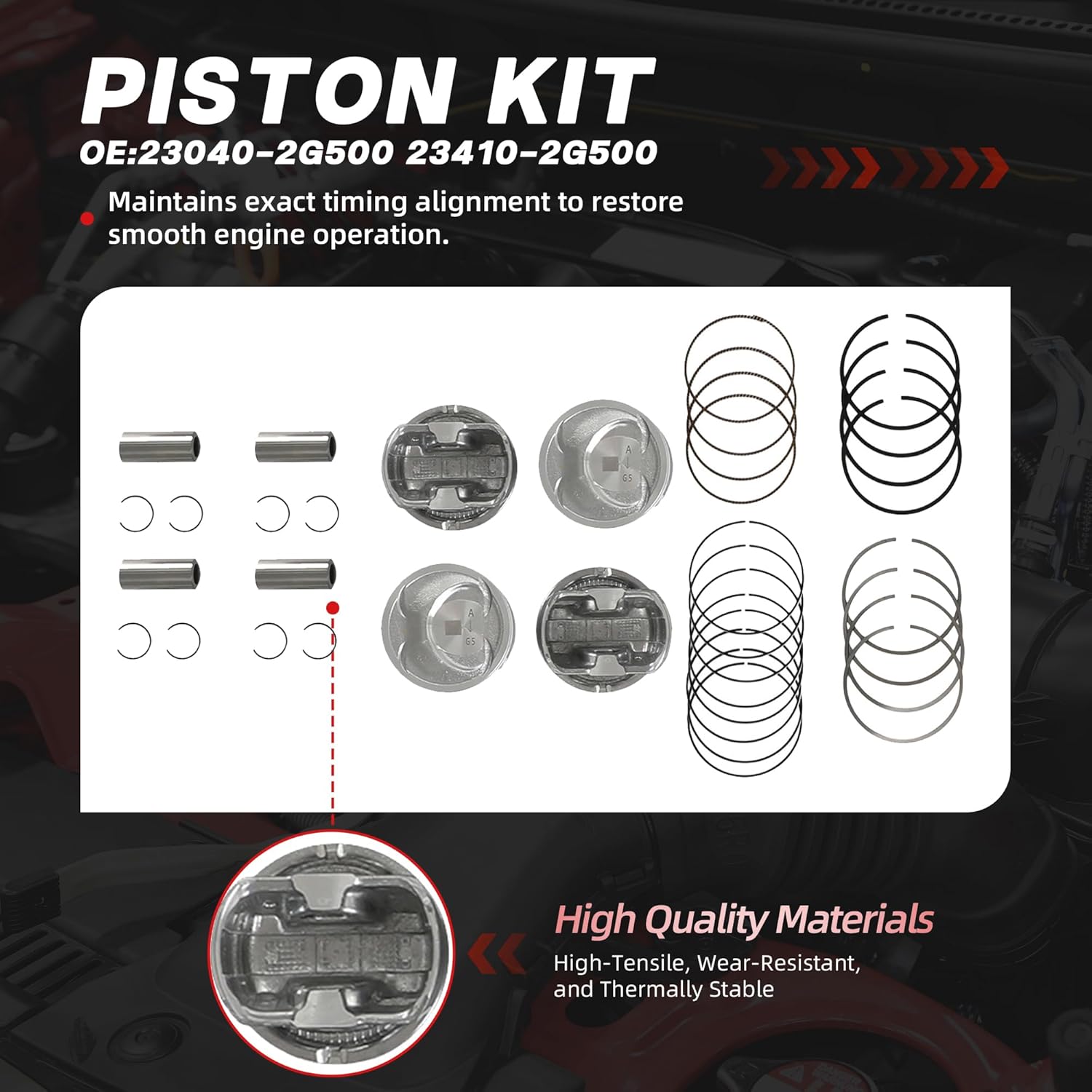 PISTON KIT
OE:23040-2G500 23410-2G500

Maintains exact timing alignment to restore smooth engine operation.

A
G5

A
G5

High Quality Materials
High-Tensile, Wear-Resistant, and Thermally Stable