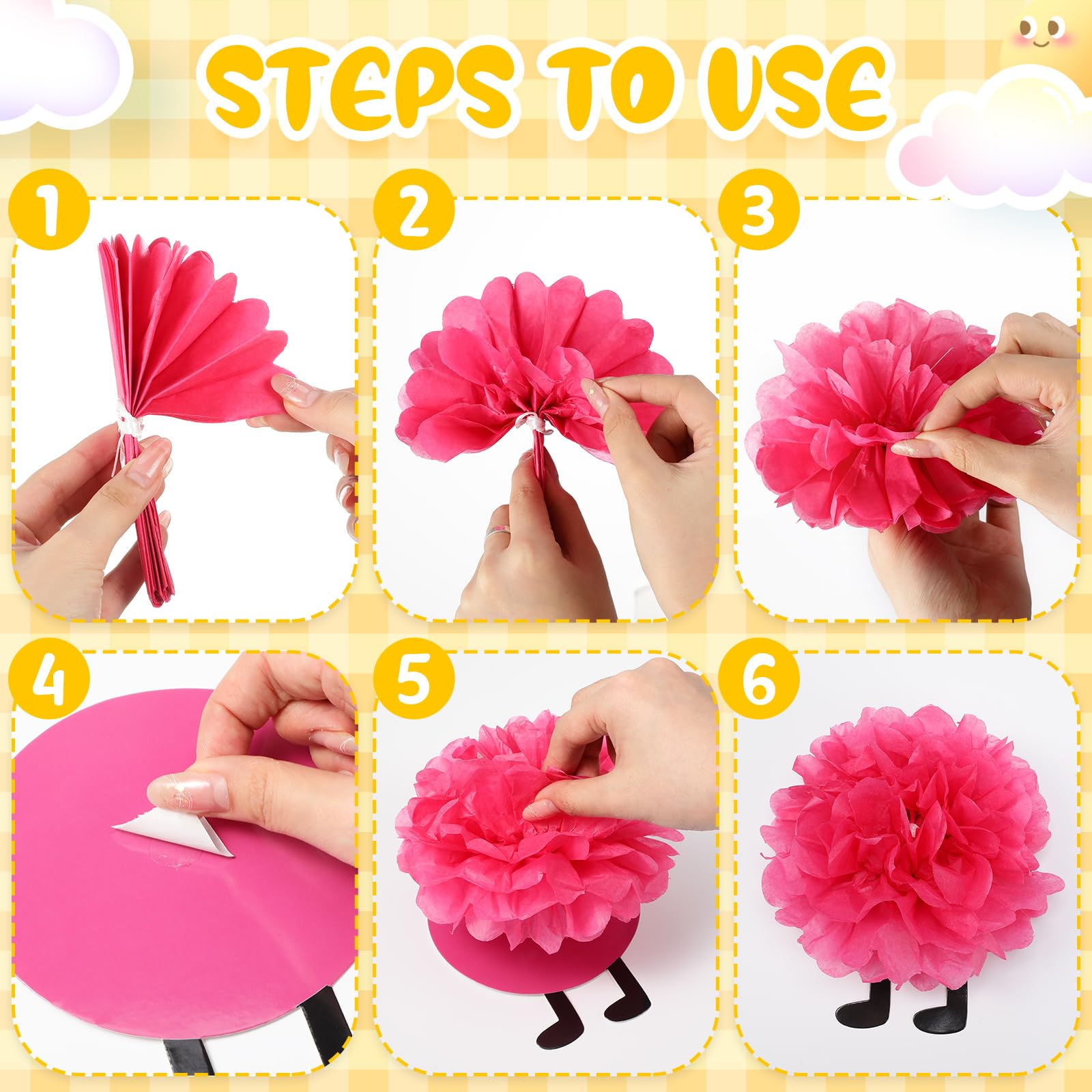 STEPS TO USE

1

2

3

4

5

6