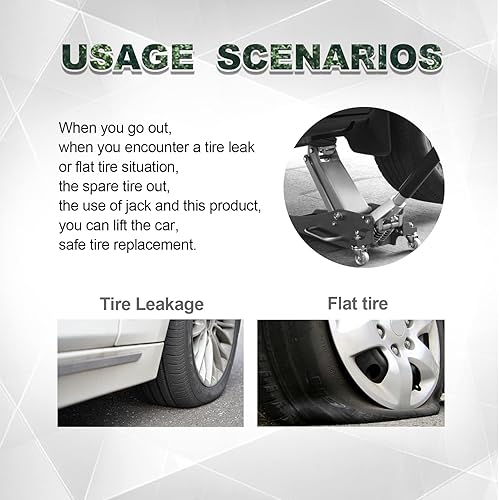 USAGE SCENARIOS

When you go out,
when you encounter a tire leak
or flat tire situation,
the spare tire out,
the use of jack and this product,
you can lift the car,
safe tire replacement.

Tire Leakage

Flat tire