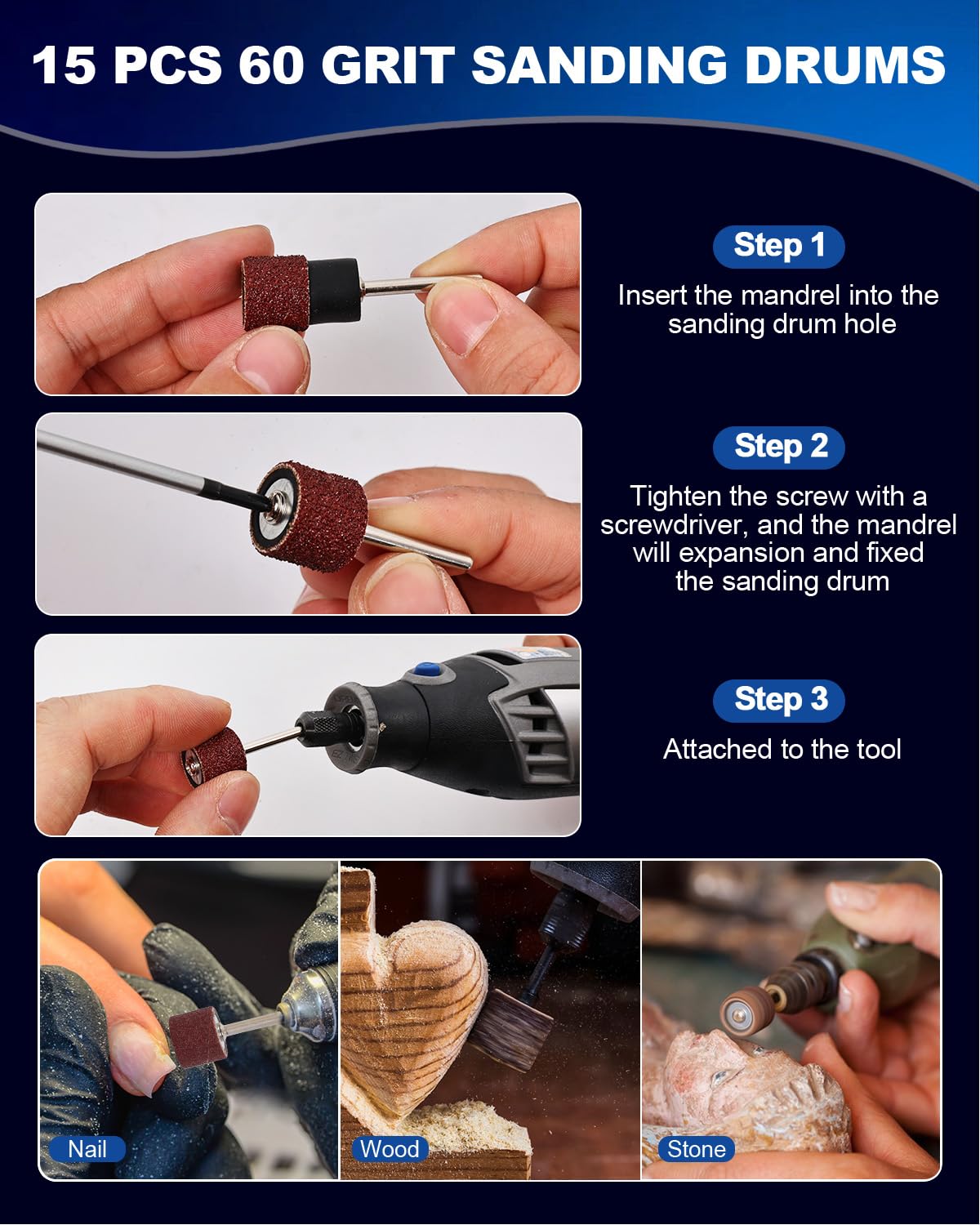 15 PCS 60 GRIT SANDING DRUMS

Step 1
Insert the mandrel into the sanding drum hole

Step 2
Tighten the screw with a screwdriver, and the mandrel will expansion and fixed the sanding drum

Step 3
Attached to the tool

Nail

Wood

Stone