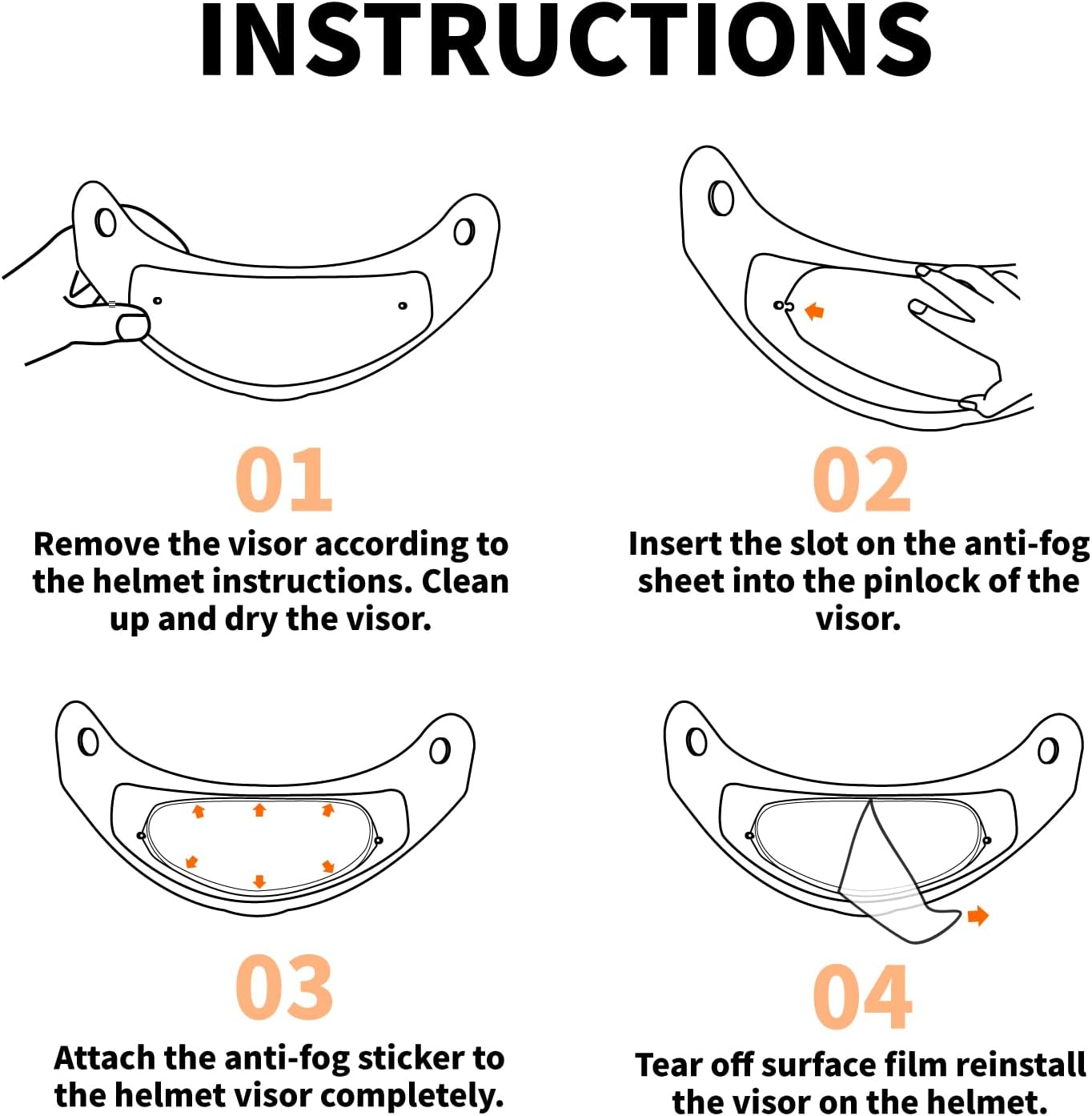 INSTRUCTIONS

01

Remove the visor according to the helmet instructions. Clean up and dry the visor.

02

Insert the slot on the anti-fog sheet into the pinlock of the visor.

03

Attach the anti-fog sticker to the helmet visor completely.

04

Tear off surface film reinstall the visor on the helmet.