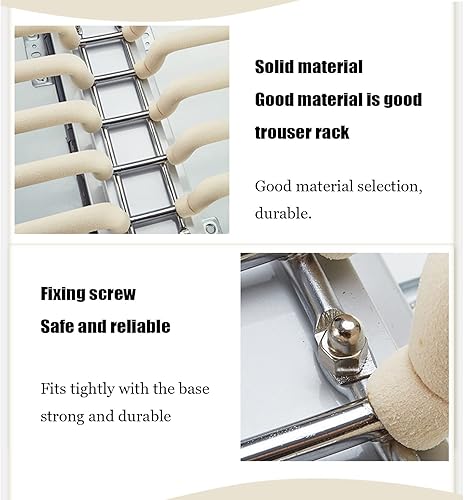 Solid material
Good material is good trouser rack

Good material selection, durable.

Fixing screw
Safe and reliable

Fits tightly with the base strong and durable