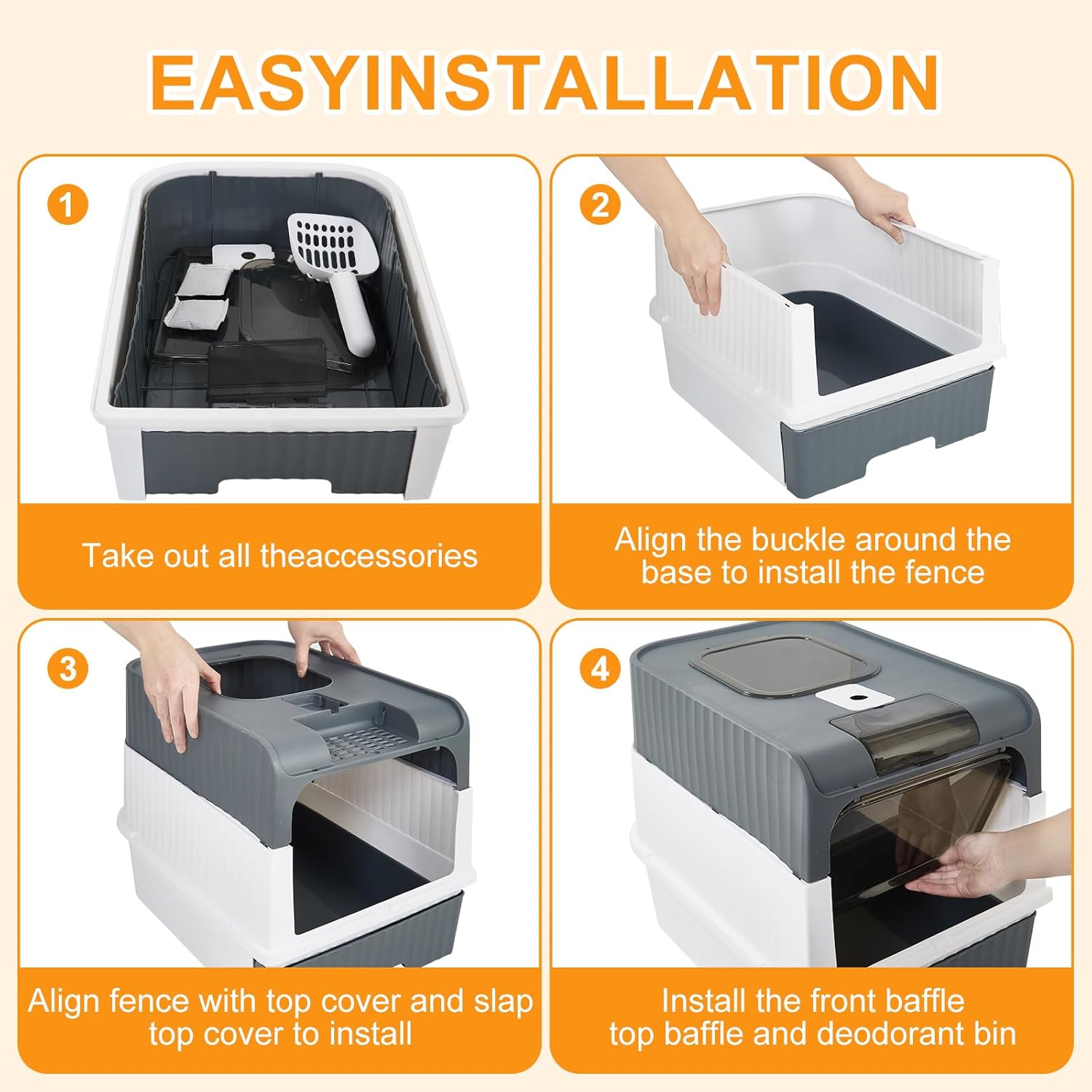 EASYINSTALLATION

1
Take out all theaccessories

2
Align the buckle around the base to install the fence

3
Align fence with top cover and slap top cover to install

4
Install the front baffle top baffle and deodorant bin