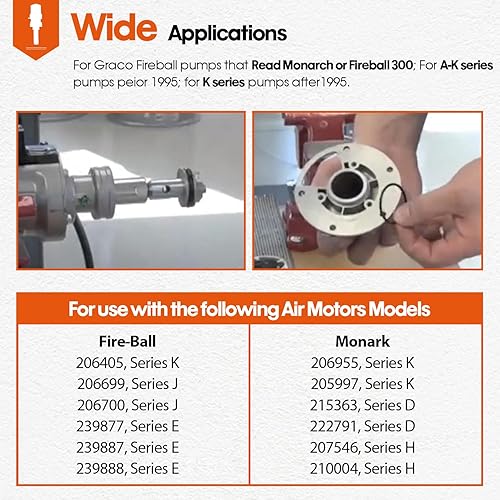 Wide Applications

For Graco Fireball pumps that Read Monarch or Fireball 300; For A-K series pumps peior 1995; for K series pumps after1995.

For use with the following Air Motors Models

| Fire-Ball | Monark |
|---|---|
| 206405, Series K | 206955, Series K |
| 206699, Series J | 205997, Series K |
| 206700, Series J | 215363, Series D |
| 239877, Series E | 222791, Series D |
| 239887, Series E | 207546, Series H |
| 239888, Series E | 210004, Series H |