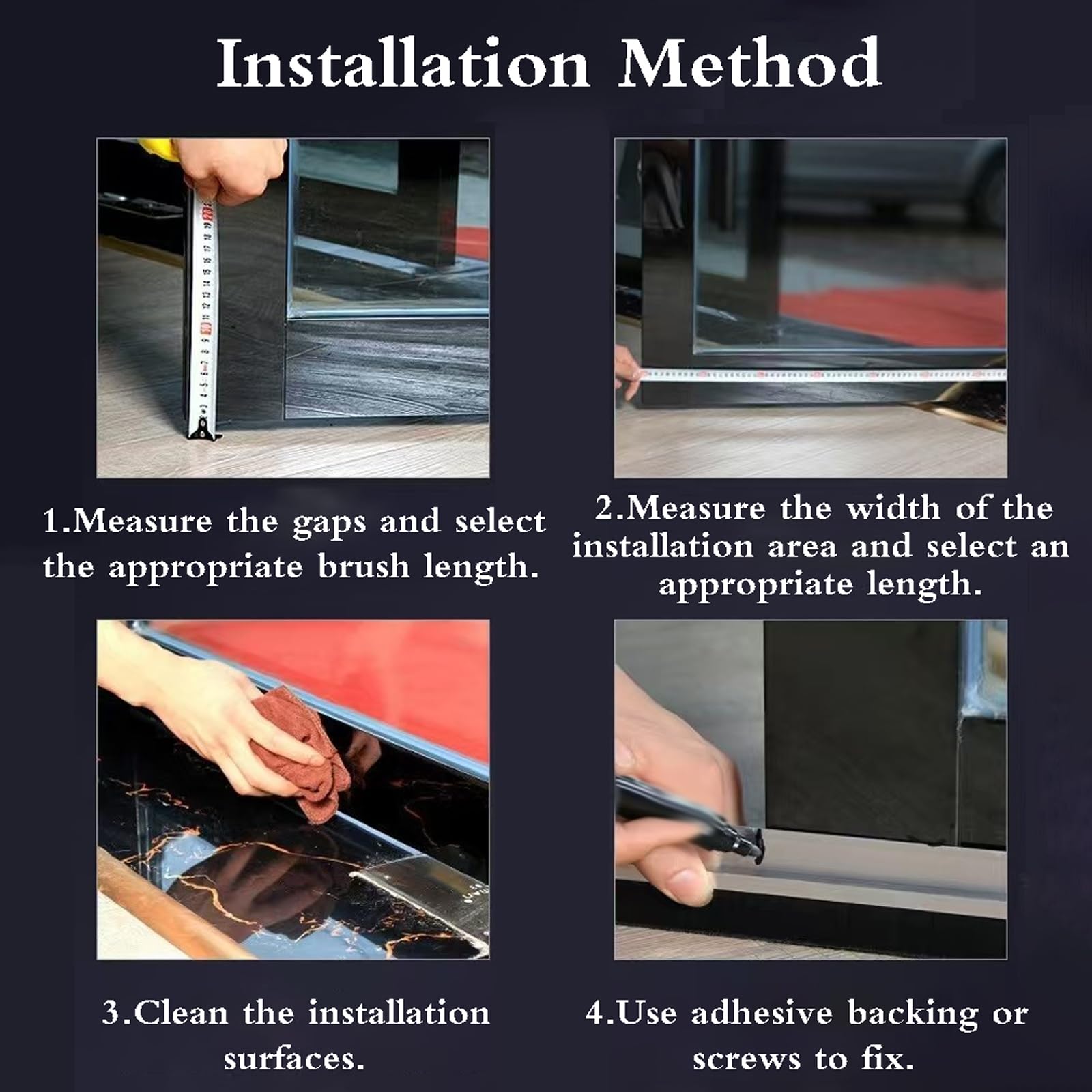 Installation Method

1.Measure the gaps and select the appropriate brush length.

2.Measure the width of the installation area and select an appropriate length.

3.Clean the installation surfaces.

4.Use adhesive backing or screws to fix.