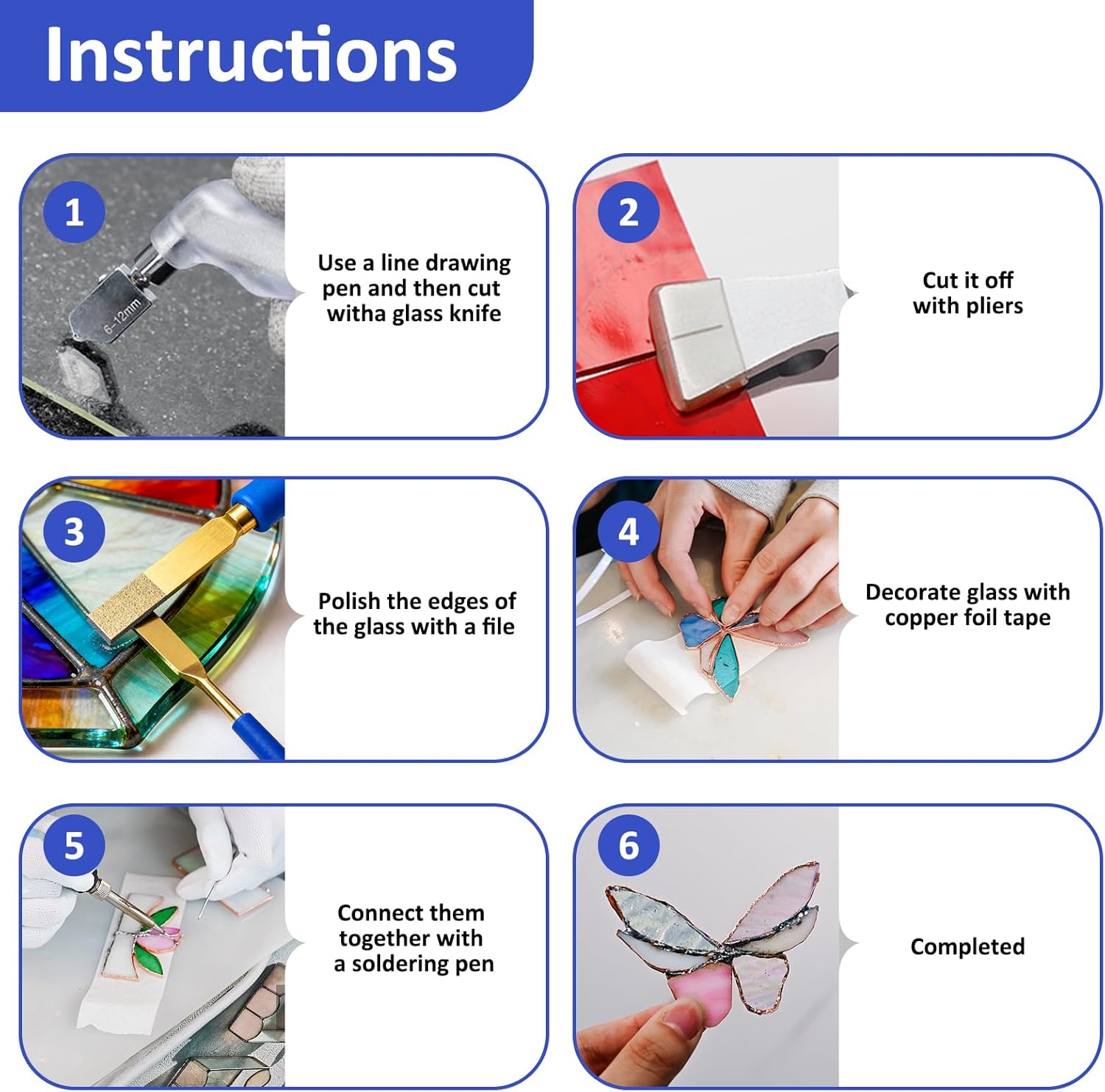 Instructions

1

6-12mm

Use a line drawing pen and then cut witha glass knife

2

Cut it off with pliers

3

Polish the edges of the glass with a file

4

Decorate glass with copper foil tape

5

Connect them together with a soldering pen

6

Completed