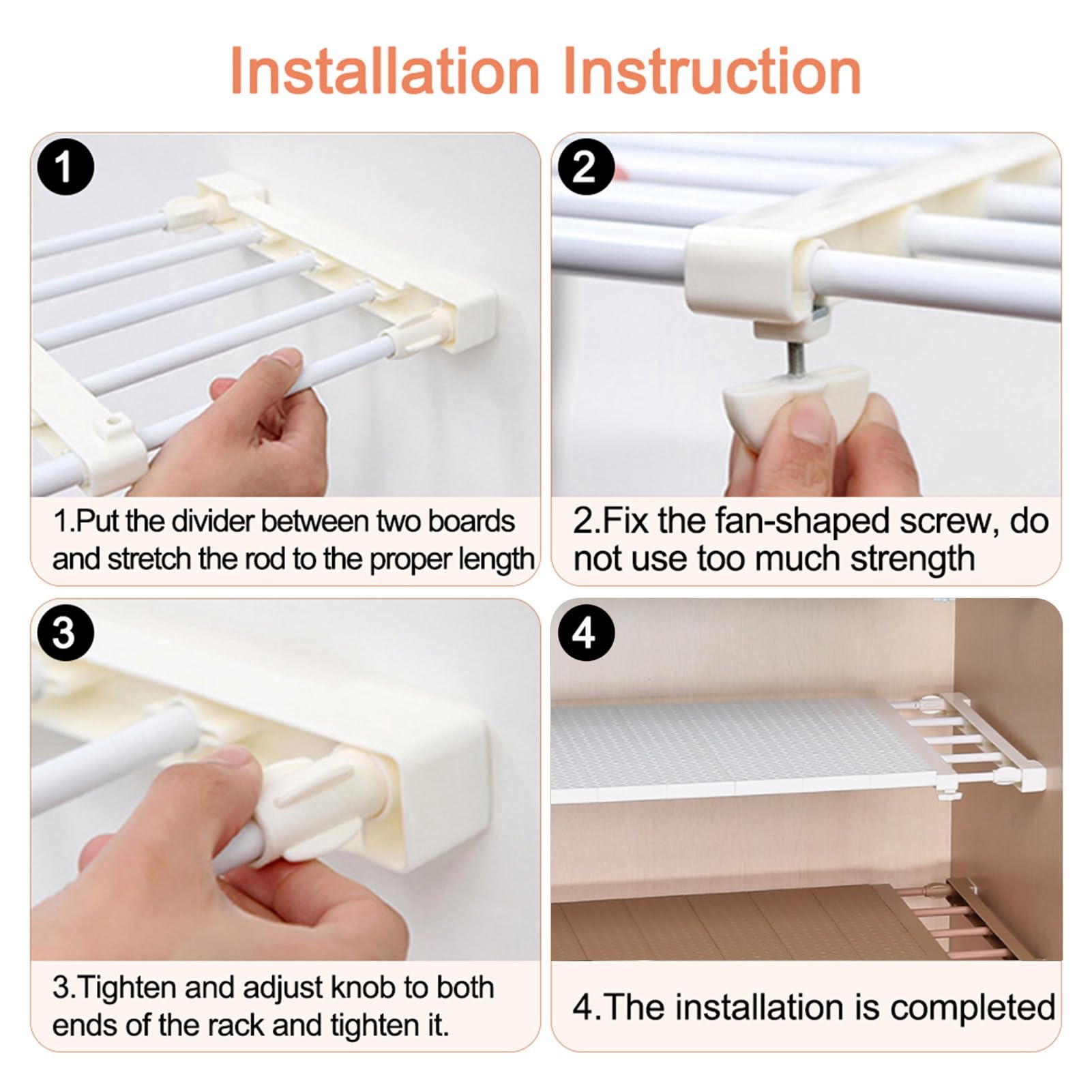 Installation Instruction

1

1.Put the divider between two boards and stretch the rod to the proper length

2

2.Fix the fan-shaped screw, do not use too much strength

3

3.Tighten and adjust knob to both ends of the rack and tighten it.

4

4.The installation is completed