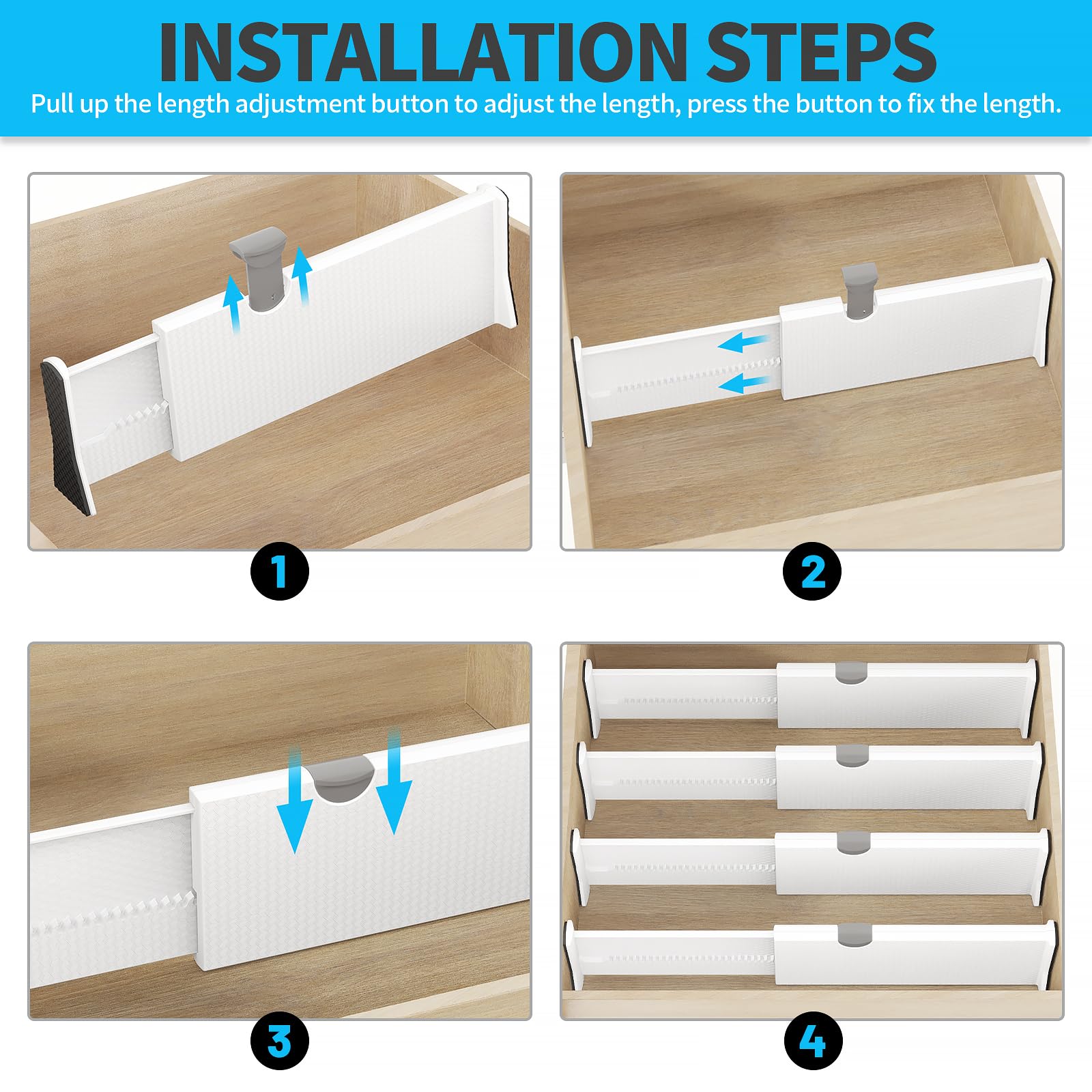 INSTALLATION STEPS

Pull up the length adjustment button to adjust the length, press the button to fix the length.

1

2

3

4