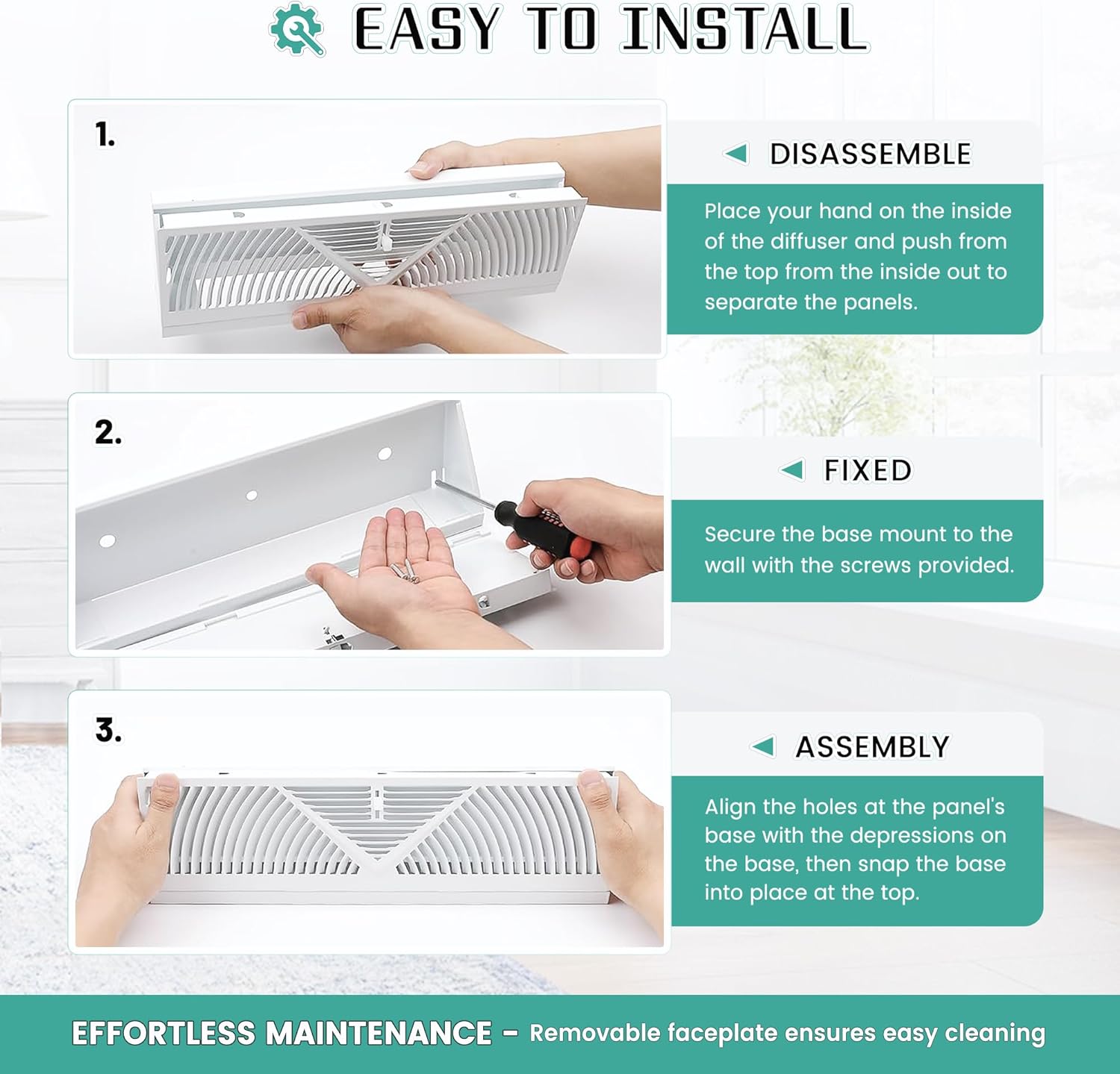 EASY TO INSTALL

1.

DISASSEMBLE

Place your hand on the inside of the diffuser and push from the top from the inside out to separate the panels.

2.

FIXED

Secure the base mount to the wall with the screws provided.

3.

ASSEMBLY

Align the holes at the panel's base with the depressions on the base, then snap the base into place at the top.

EFFORTLESS MAINTENANCE – Removable faceplate ensures easy cleaning