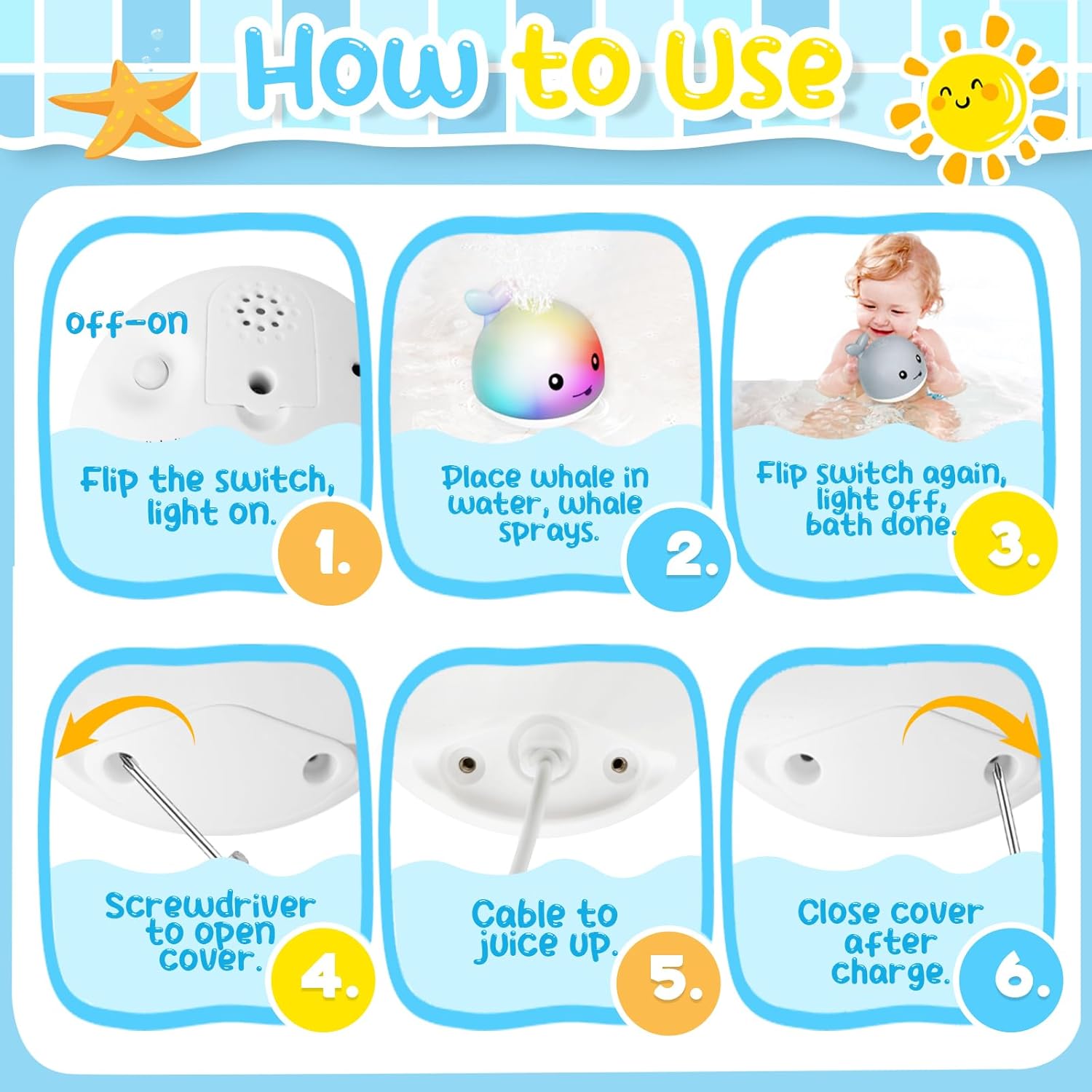 How to Use

off-on

Flip the switch, light on.

1.

Place whale in water, whale sprays.

2.

Flip switch again, light off, bath done.

3.

Screwdriver to open cover.

4.

Cable to juice up.

5.

Close cover after charge.

6.