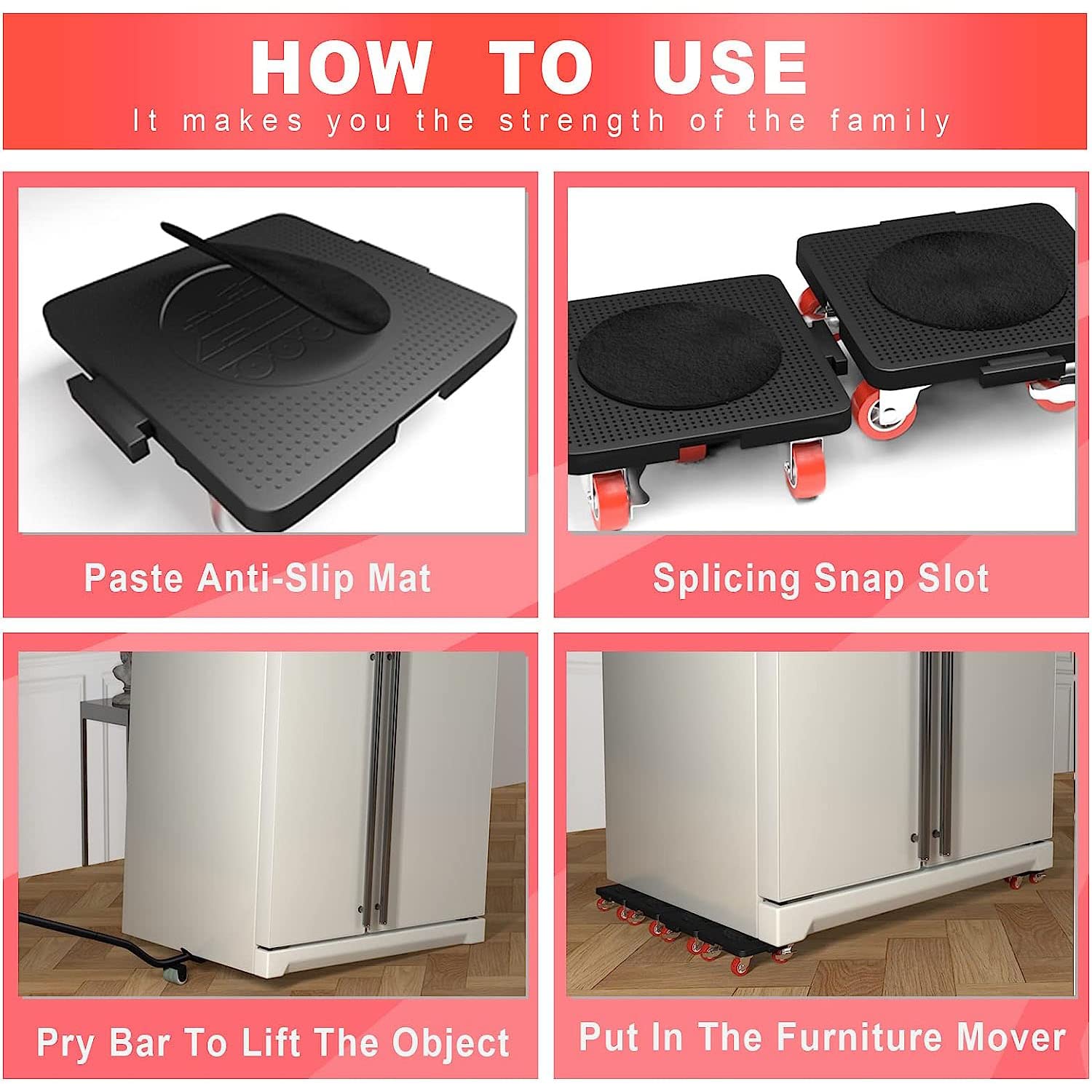 HOW TO USE

It makes you the strength of the family

Paste Anti-Slip Mat

Splicing Snap Slot

Pry Bar To Lift The Object

Put In The Furniture Mover