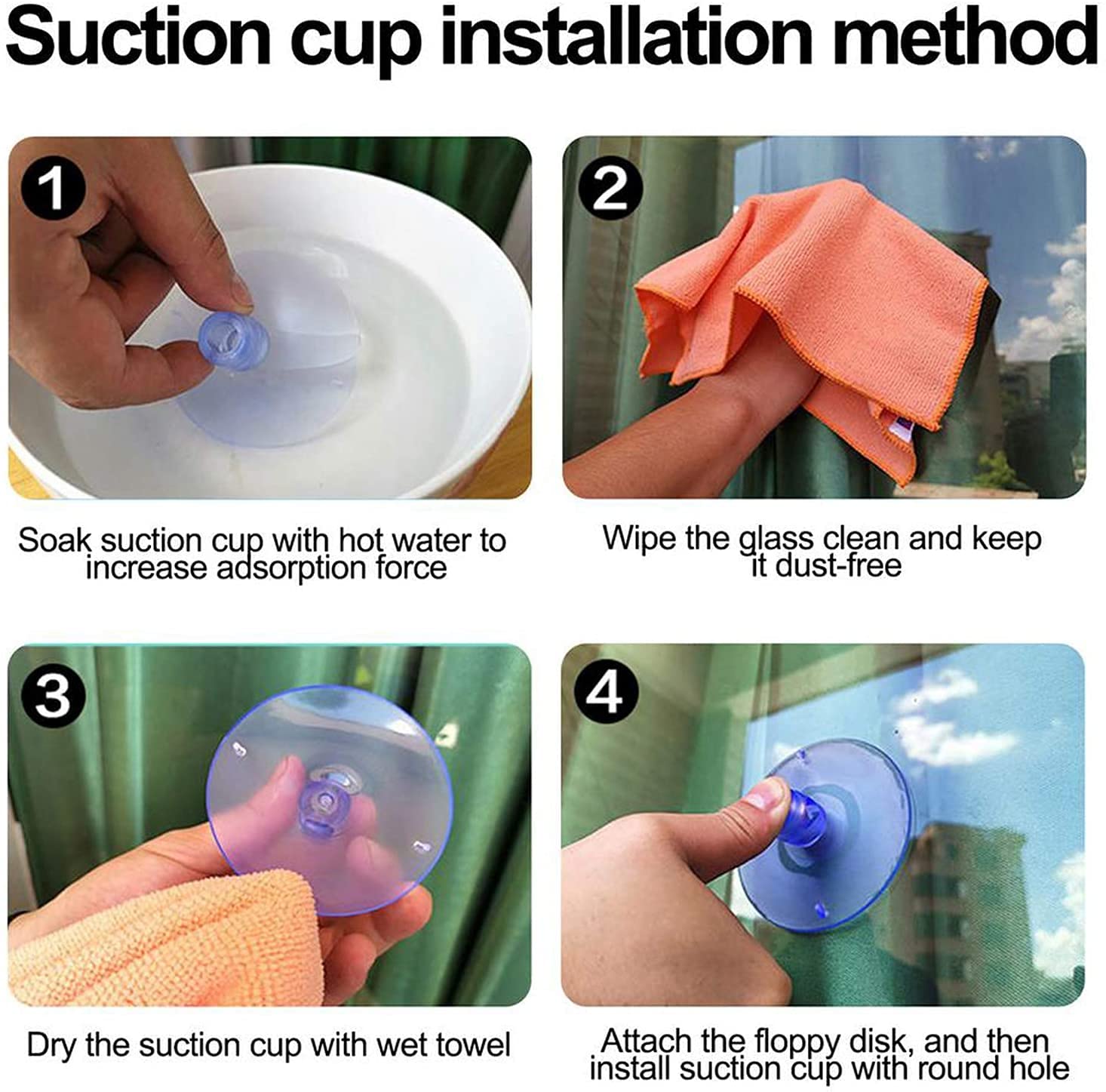 Suction cup installation method

1

Soak suction cup with hot water to increase adsorption force

2

Wipe the glass clean and keep it dust-free

3

Dry the suction cup with wet towel

4

Attach the floppy disk, and then install suction cup with round hole