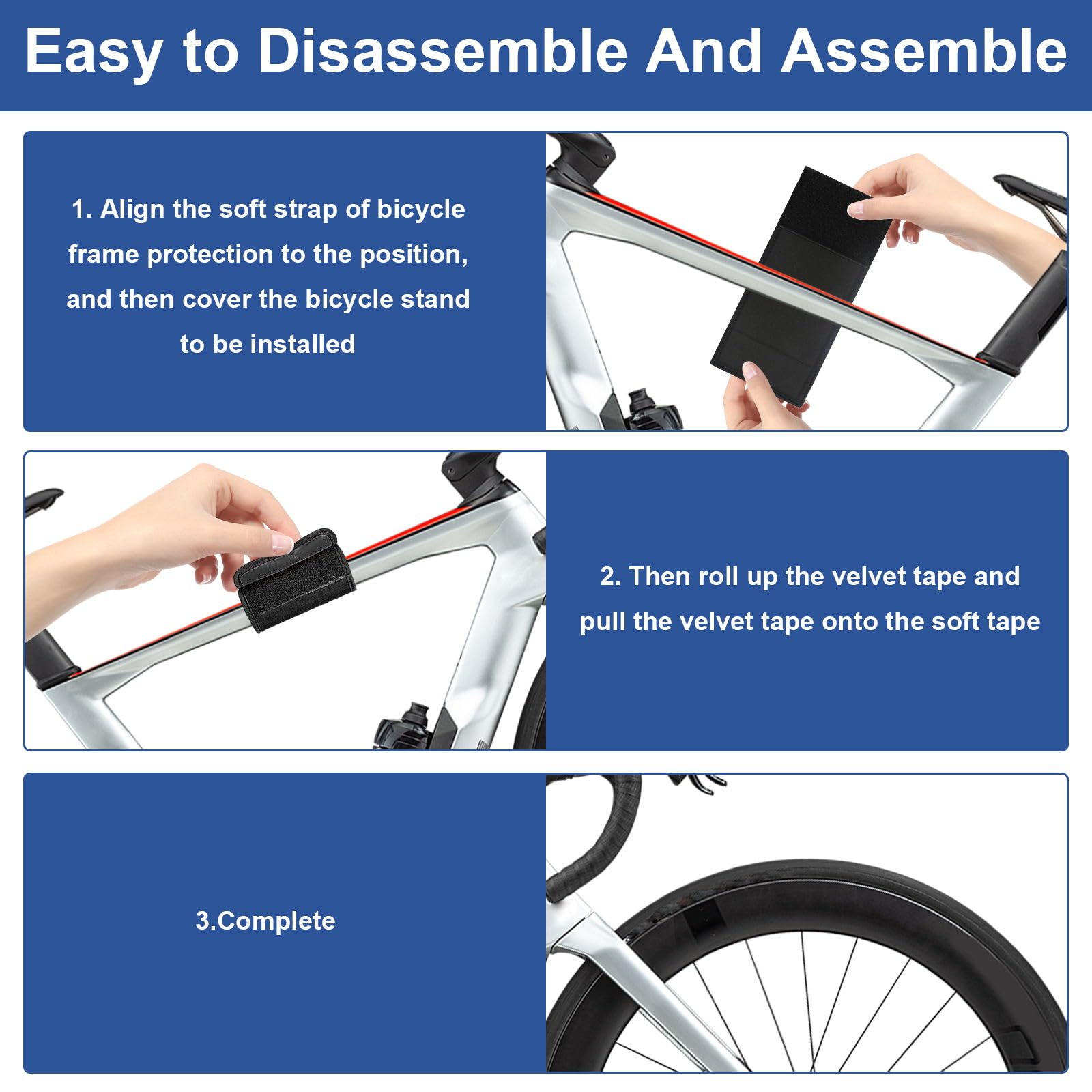 Easy to Disassemble And Assemble

1. Align the soft strap of bicycle frame protection to the position, and then cover the bicycle stand to be installed

2. Then roll up the velvet tape and pull the velvet tape onto the soft tape

3.Complete