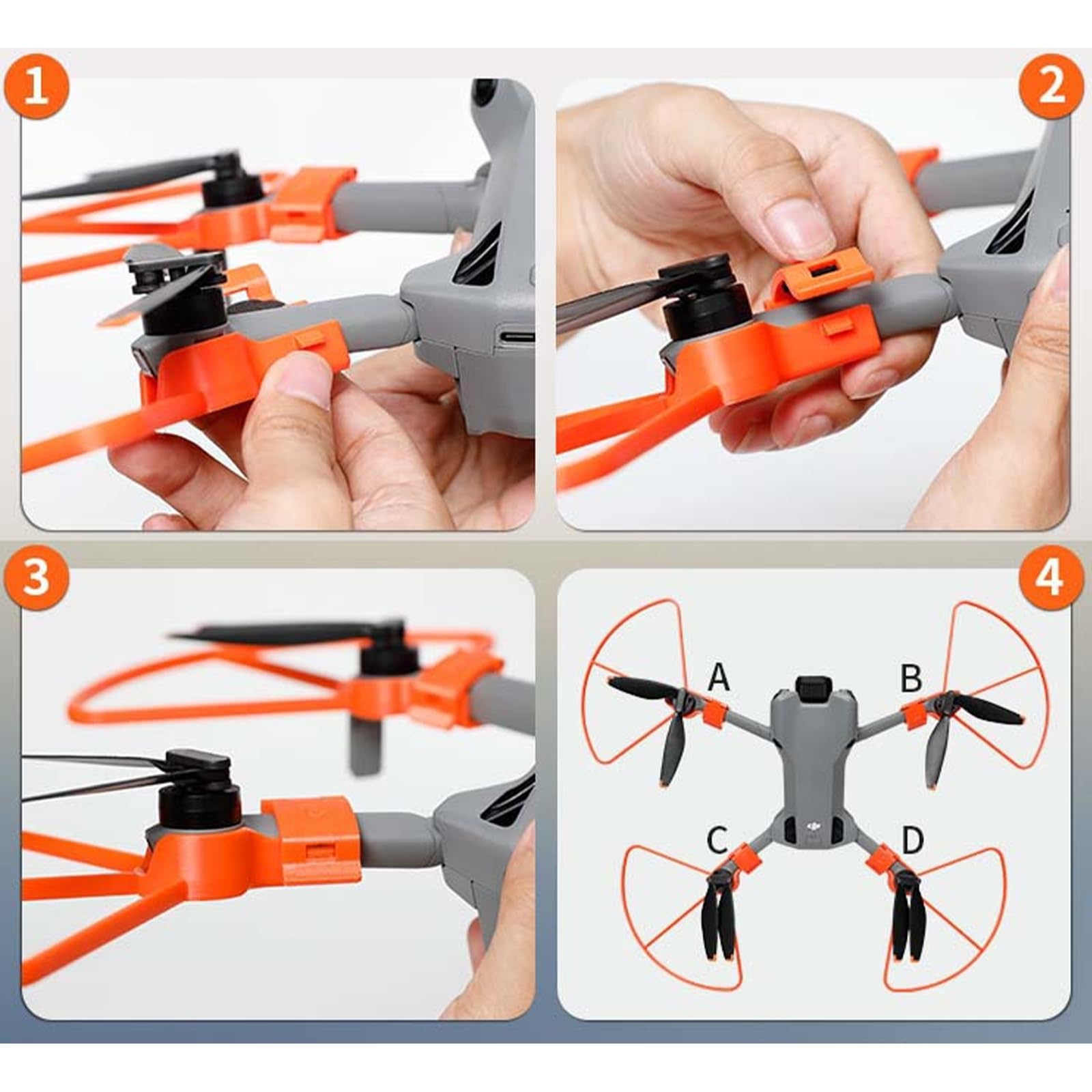 1

2

3

4

A

B

C

D