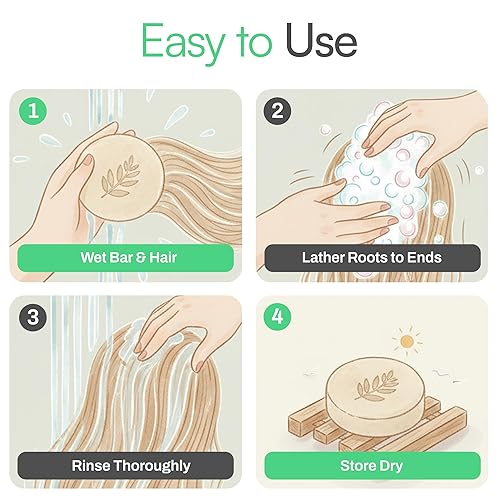 Easy to Use

1
Wet Bar & Hair

2
Lather Roots to Ends

3
Rinse Thoroughly

4
Store Dry