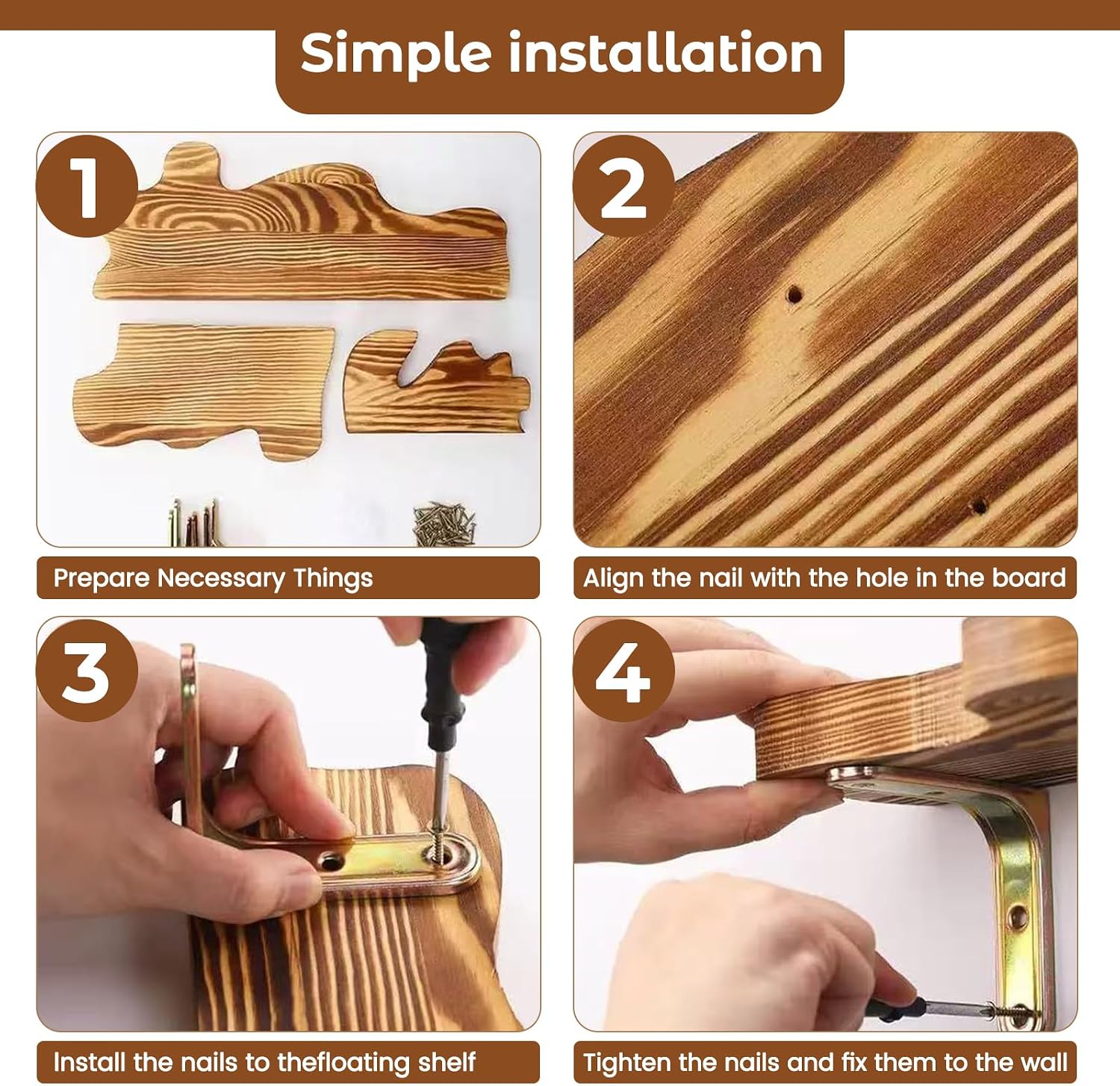 Simple installation

1

Prepare Necessary Things

2

Align the nail with the hole in the board

3

Install the nails to thefloating shelf

4

Tighten the nails and fix them to the wall