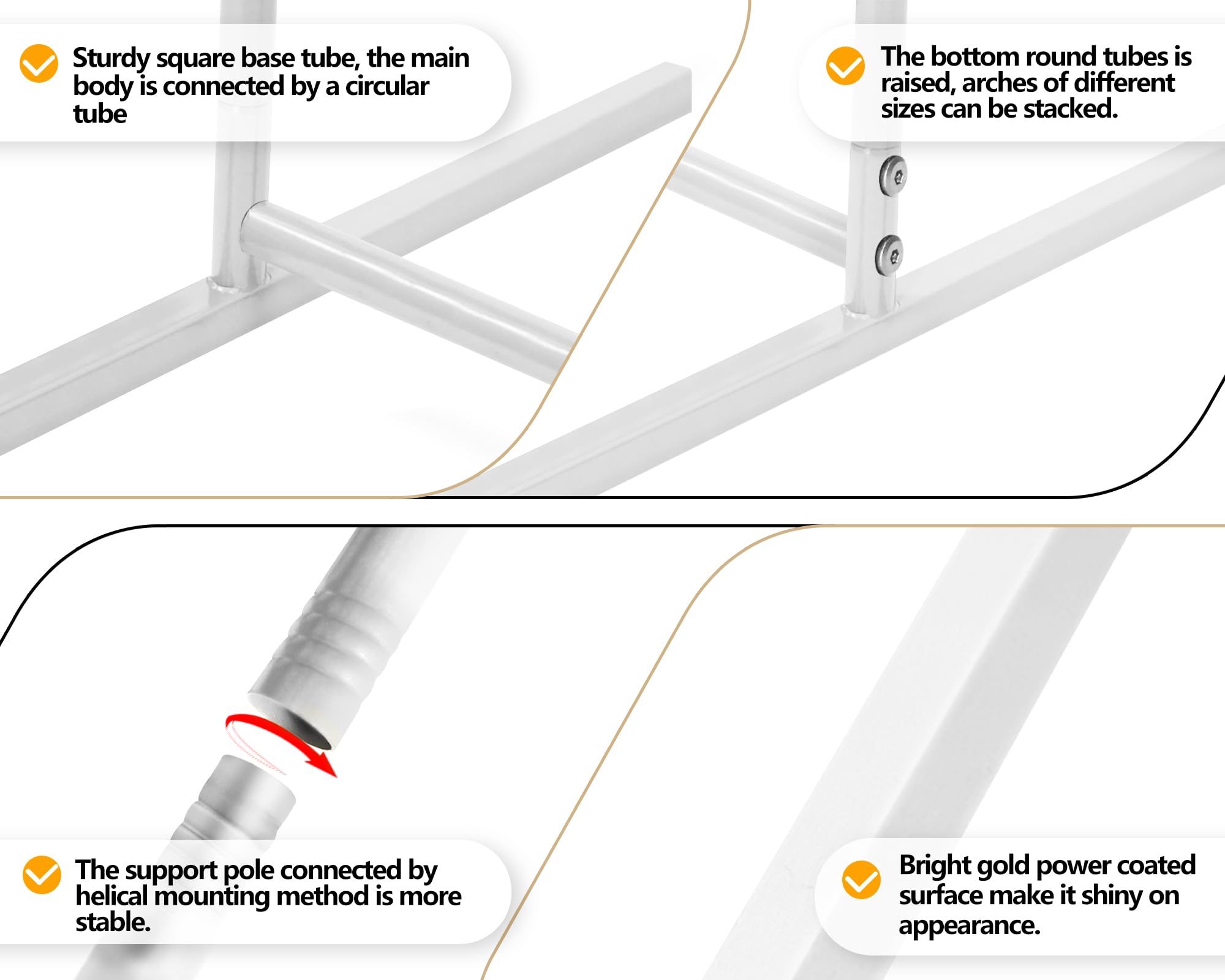 Sturdy square base tube, the main body is connected by a circular tube

The bottom round tubes is raised, arches of different sizes can be stacked.

The support pole connected by helical mounting method is more stable.

Bright gold power coated surface make it shiny on appearance.